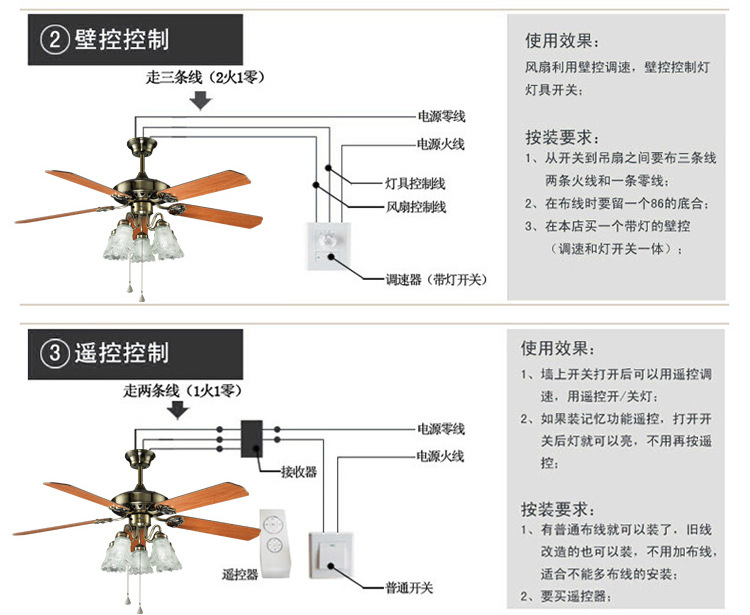 ② 壁控控制

走三条线（2火1零）

电源零线
电源火线
灯具控制线
风扇控制线
调速器（带灯开关）

使用效果：
风扇利用壁控调速，壁控控制灯灯具开关；

按装要求：
1、从开关到吊扇之间要布三条线两条火线和一条零线；
2、在布线时要留一个86的底合；
3、在本店买一个带灯的壁控（调速和灯开关一体）；

③ 遥控控制

走两条线（1火1零）

电源零线
电源火线
接收器
遥控器
普通开关

使用效果：
1、墙上开关打开后可以用遥控调速，用遥控开/关灯；
2、如果装记忆功能遥控，打开开关后灯就可以亮，不用再按遥控；

按装要求：
1、有普通布线就可以装了，旧线改造的也可以装，不用加布线，适合不能多布线的安装；
2、要买遥控器；