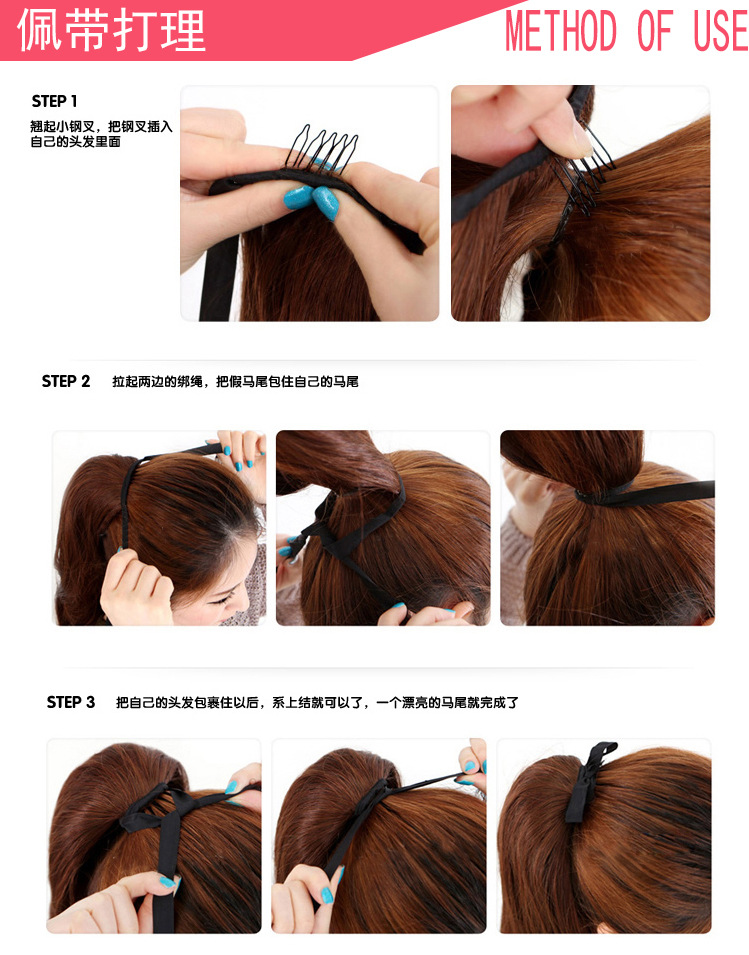 佩带打理

METHOD OF USE

STEP 1

翘起小钢叉，把钢叉插入自己的头发里面

STEP 2 拉起两边的绑绳，把假马尾包住自己的马尾

STEP 3 把自己的头发包裹住以后，系上结就可以了，一个漂亮的马尾就完成了