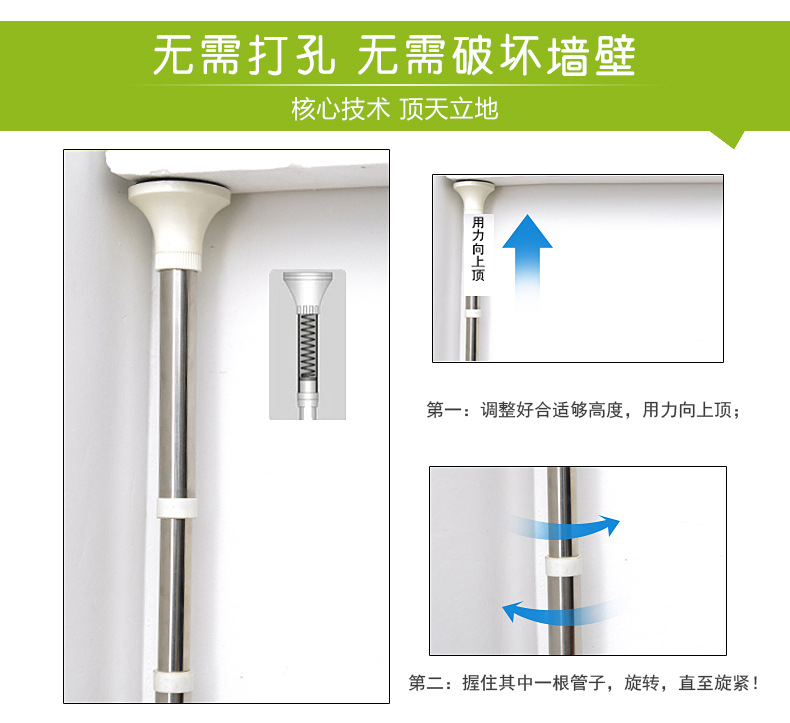 无需打孔 无需破坏墙壁

核心技术 顶天立地

用力向上顶

第一：调整好合适够高度，用力向上顶；

第二：握住其中一根管子，旋转，直至旋紧！