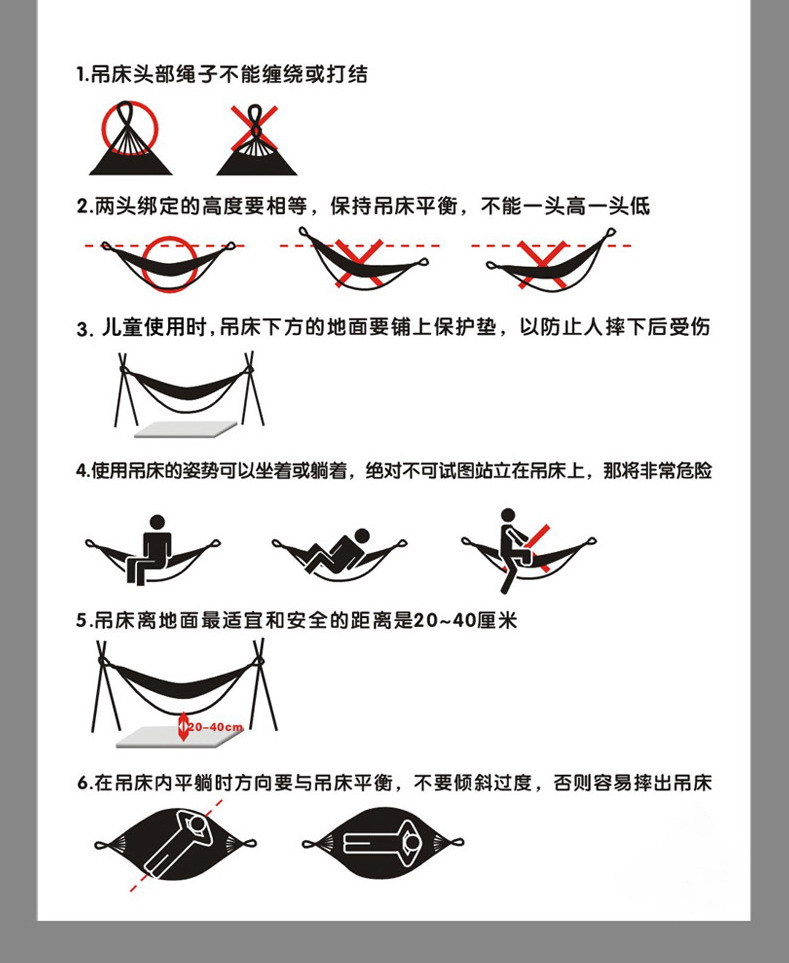 1.吊床头部绳子不能缠绕或打结

2.两头绑定的高度要相等，保持吊床平衡，不能一头高一头低

3. 儿童使用时，吊床下方的地面要铺上保护垫，以防止人摔下后受伤

4.使用吊床的姿势可以坐着或躺着，绝对不可试图站立在吊床上，那将非常危险

5.吊床离地面最适宜和安全的距离是20~40厘米

20-40cm

6.在吊床内平躺时方向要与吊床平衡，不要倾斜过度，否则容易摔出吊床