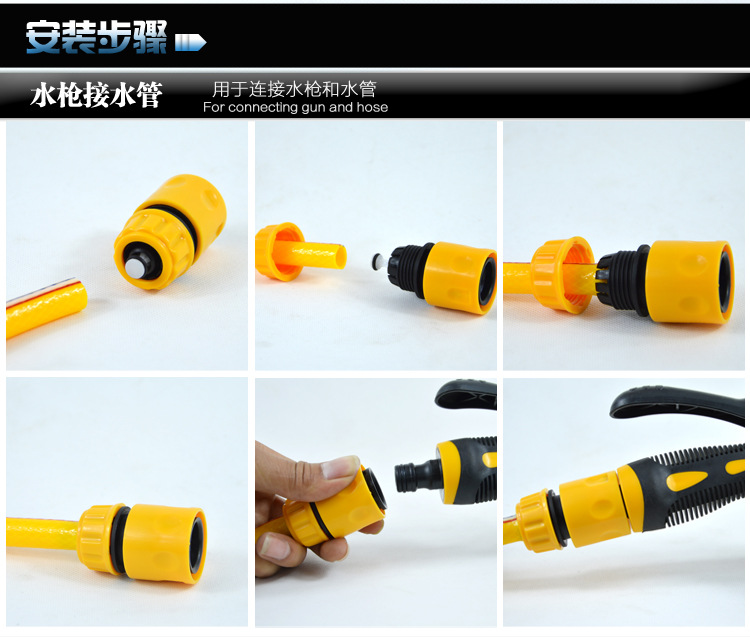 安装步骤

水枪接水管

用于连接水枪和水管
For connecting gun and hose