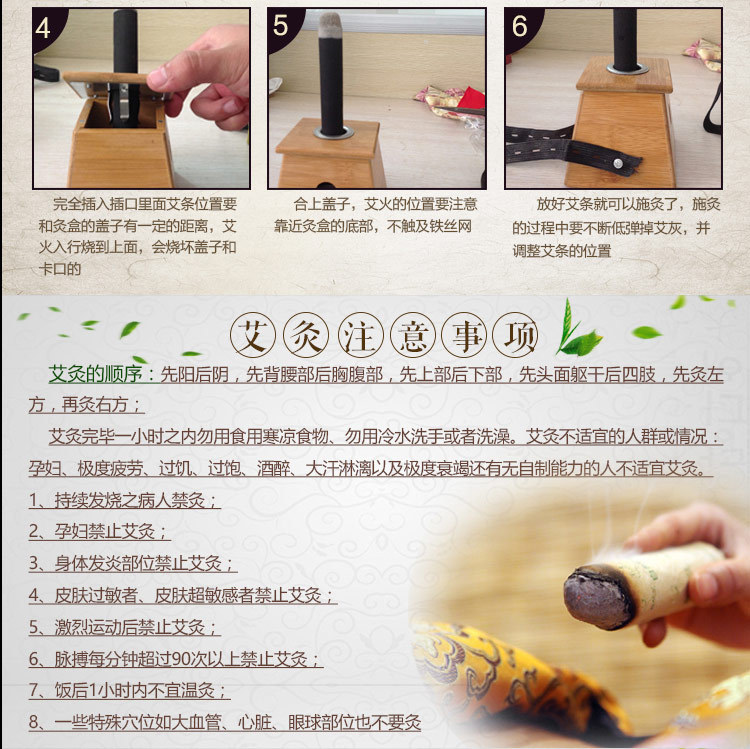 4

完全插入插口里面艾条位置要和灸盒的盖子有一定的距离，艾火入行烧到上面，会烧坏盖子和卡口的

5

合上盖子，艾火的位置要注意靠近灸盒的底部，不触及铁丝网

6

放好艾条就可以施灸了，施灸的过程中要不断低弹掉艾灰，并调整艾条的位置

艾灸注意事项

艾灸的顺序：先阳后阴，先背腰部后胸腹部，先上部后下部，先头面躯干后四肢，先灸左方，再灸右方；

艾灸完毕一小时之内勿用食用寒凉食物、勿用冷水洗手或者洗澡。艾灸不适宜的人群或情况：孕妇、极度疲劳、过饥、过饱、酒醉、大汗淋漓以及极度衰竭还有无自制能力的人不适宜艾灸。

1、持续发烧之病人禁灸；

2、孕妇禁止艾灸；

3、身体发炎部位禁止艾灸；

4、皮肤过敏者、皮肤超敏感者禁止艾灸；

5、激烈运动后禁止艾灸；

6、脉搏每分钟超过90次以上禁止艾灸；

7、饭后1小时内不宜温灸；

8、一些特殊穴位如大血管、心脏、眼球部位也不要灸