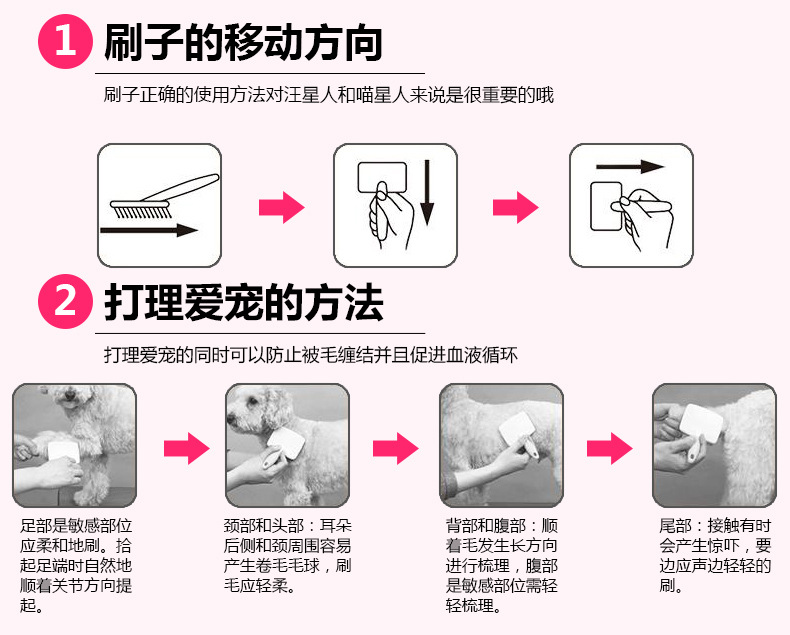 1 刷子的移动方向

刷子正确的使用方法对汪星人和喵星人来说是很重要的哦

2 打理爱宠的方法

打理爱宠的同时可以防止被毛缠结并且促进血液循环

足部是敏感部位应柔和地刷。拾起足端时自然地顺着关节方向提起。

颈部和头部：耳朵后侧和颈周围容易产生卷毛毛球，刷毛应轻柔。

背部和腹部：顺着毛发生长方向进行梳理，腹部是敏感部位需轻轻梳理。

尾部：接触有时会产生惊吓，要边应声边轻轻的刷。