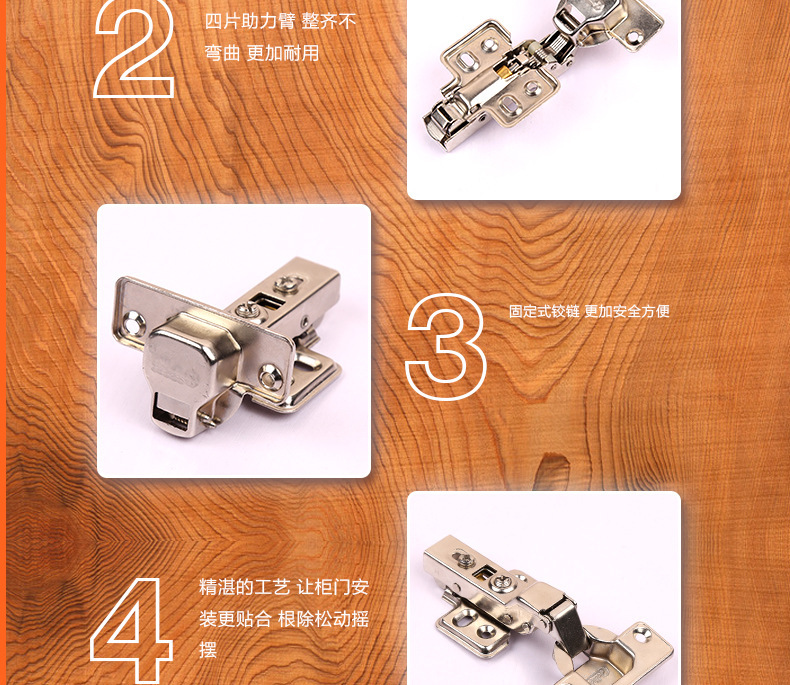 2

四片助力臂 整齐不弯曲 更加耐用

3

固定式铰链 更加安全方便

4

精湛的工艺 让柜门安装更贴合 根除松动摇摆