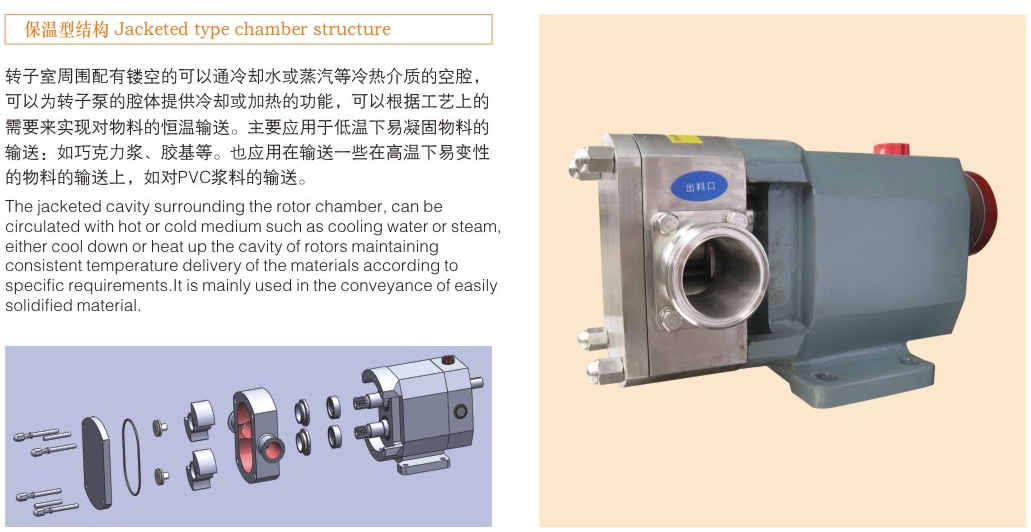 保温型结构 Jacketed type chamber structure

转子室周围配有镂空的可以通冷却水或蒸汽等冷热介质的空腔，可以为转子泵的腔体提供冷却或加热的功能，可以根据工艺上的需要来实现对物料的恒温输送。主要应用于低温下易凝固物料的输送：如巧克力浆、胶基等。也应用在输送一些在高温下易变性的物料的输送上，如对PVC浆料的输送。

The jacketed cavity surrounding the rotor chamber, can be circulated with hot or cold medium such as cooling water or steam, either cool down or heat up the cavity of rotors maintaining consistent temperature delivery of the materials according to specific requirements.It is mainly used in the conveyance of easily solidified material.

出料口