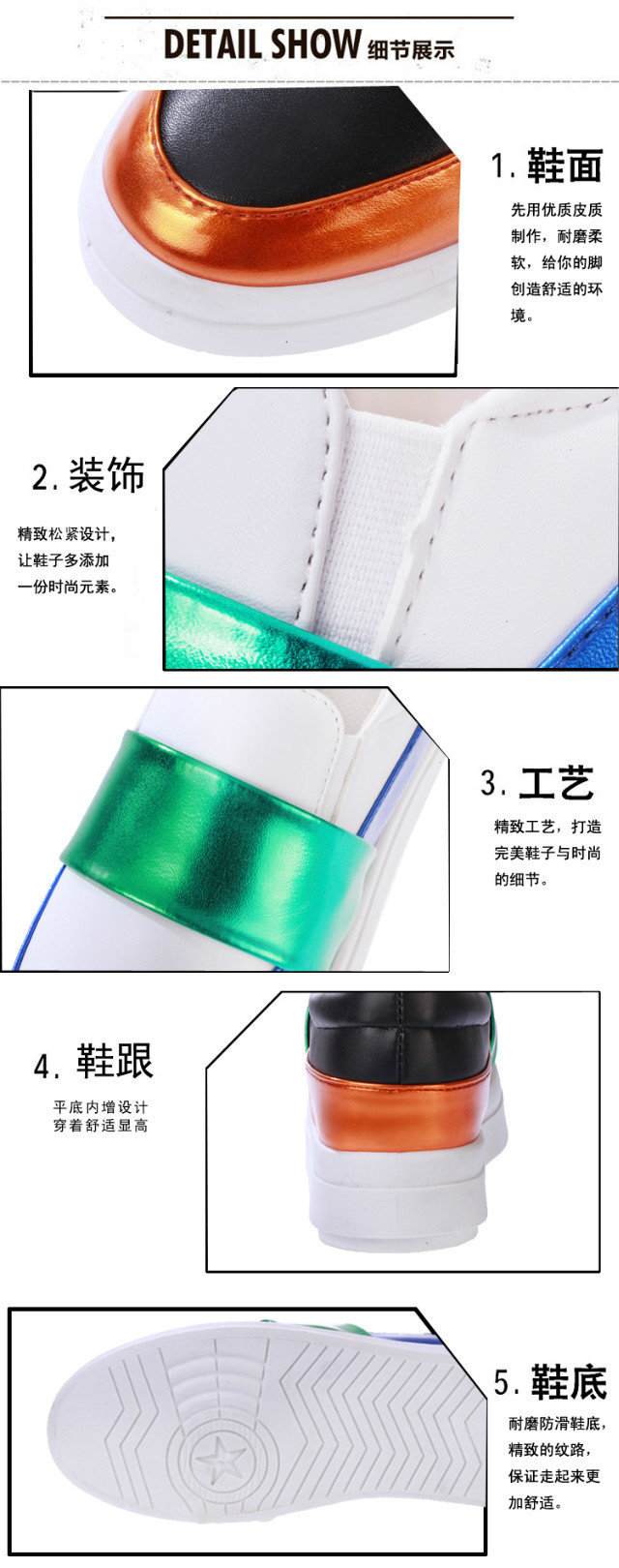 DETAIL SHOW 细节展示

1. 鞋面

先用优质皮质制作，耐磨柔软，给你的脚创造舒适的环境。

2. 装饰

精致松紧设计，让鞋子多添加一份时尚元素。

3. 工艺

精致工艺，打造完美鞋子与时尚的细节。

4. 鞋跟

平底内增设计
穿着舒适显高

5. 鞋底

耐磨防滑鞋底，精致的纹路，保证走起来更加舒适。