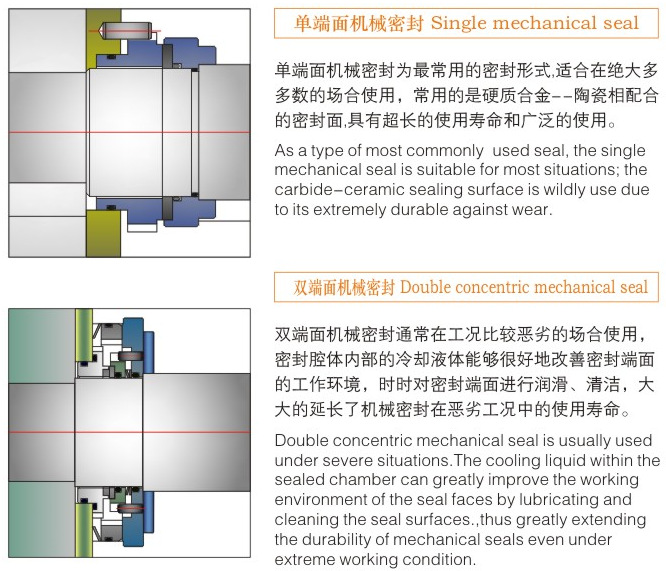 单端面机械密封 Single mechanical seal

单端面机械密封为最常用的密封形式,适合在绝大多多数的场合使用，常用的是硬质合金--陶瓷相配合的密封面,具有超长的使用寿命和广泛的使用。

As a type of most commonly used seal, the single mechanical seal is suitable for most situations; the carbide-ceramic sealing surface is wildly use due to its extremely durable against wear.

双端面机械密封 Double concentric mechanical seal

双端面机械密封通常在工况比较恶劣的场合使用，密封腔体内部的冷却液体能够很好地改善密封端面的工作环境，时时对密封端面进行润滑、清洁，大大的延长了机械密封在恶劣工况中的使用寿命。

Double concentric mechanical seal is usually used under severe situations.The cooling liquid within the sealed chamber can greatly improve the working environment of the seal faces by lubricating and cleaning the seal surfaces.,thus greatly extending the durability of mechanical seals even under extreme working condition.