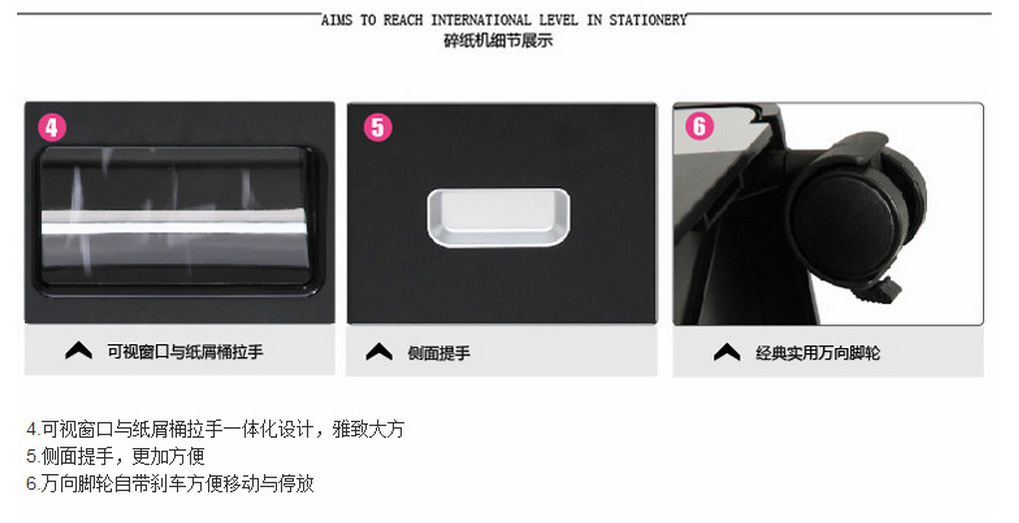 AIMS TO REACH INTERNATIONAL LEVEL IN STATIONERY
碎纸机细节展示

4

可视窗口与纸屑桶拉手

5

侧面提手

6

经典实用万向脚轮

4.可视窗口与纸屑桶拉手一体化设计，雅致大方
5.侧面提手，更加方便
6.万向脚轮自带刹车方便移动与停放