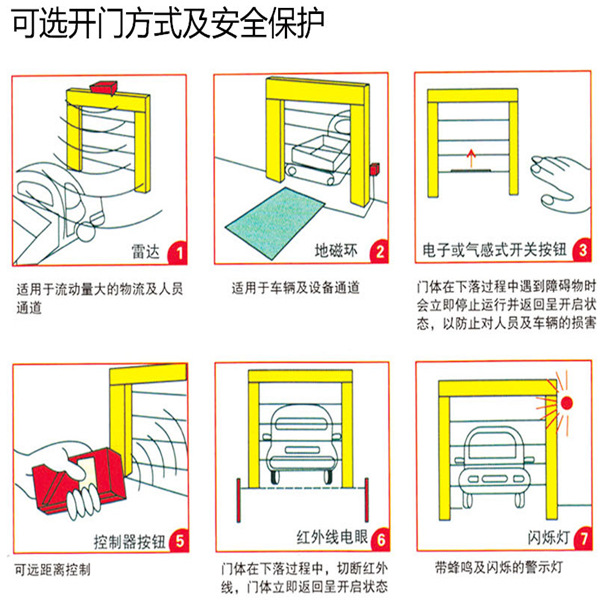 可选开门方式及安全保护

雷达 1

适用于流动量大的物流及人员通道

地磁环 2

适用于车辆及设备通道

电子或气感式开关按钮 3

门体在下落过程中遇到障碍物时会立即停止运行并返回呈开启状态，以防止对人员及车辆的损害

控制器按钮 5

可远距离控制

红外线电眼 6

门体在下落过程中，切断红外线，门体立即返回呈开启状态

闪烁灯 7

带蜂鸣及闪烁的警示灯