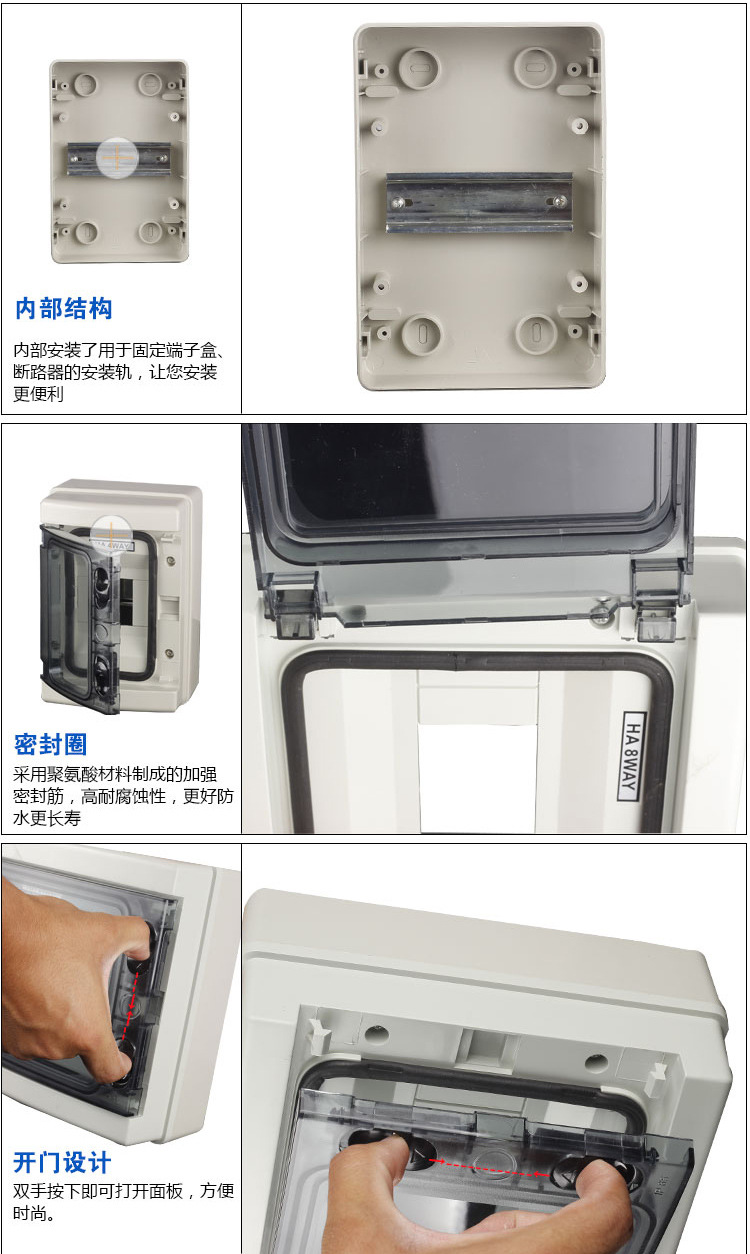 内部结构

内部安装了用于固定端子盒、断路器的安装轨，让您安装更便利

HA 8WAY

密封圈

采用聚氨酸材料制成的加强密封筋，高耐腐蚀性，更好防水更长寿

HA 8WAY

开门设计

双手按下即可打开面板，方便时尚。