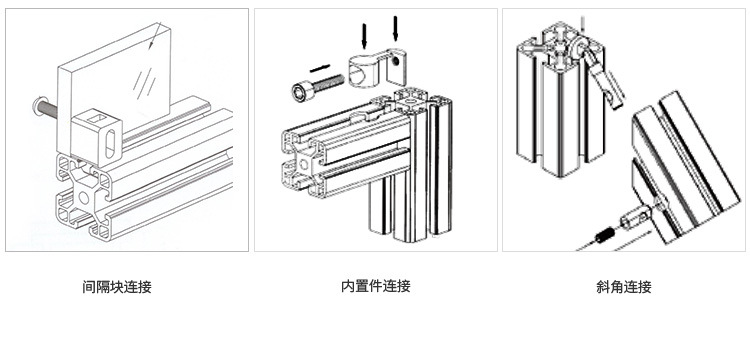 间隔块连接

内置件连接

斜角连接