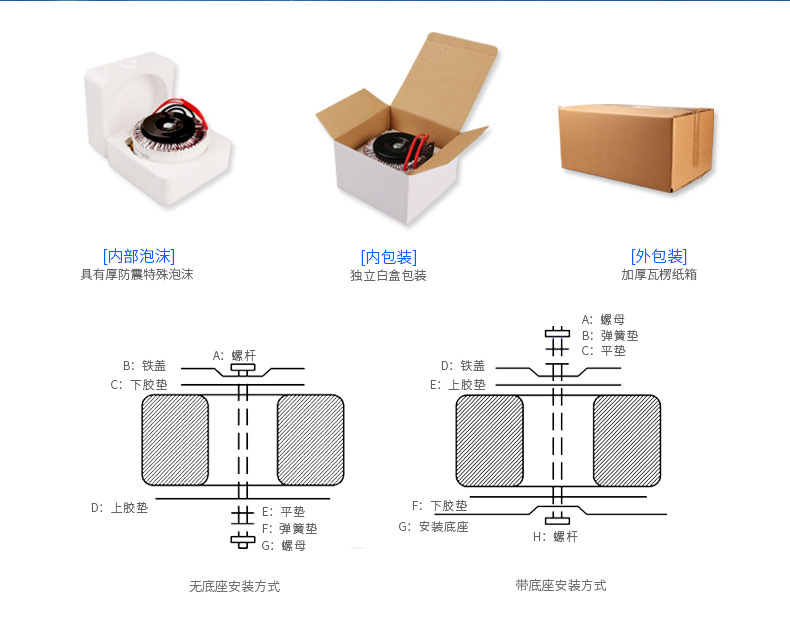 [内部泡沫]
具有厚防震特殊泡沫

[内包装]
独立白盒包装

[外包装]
加厚瓦楞纸箱

A：螺杆
B：铁盖
C：下胶垫
D：上胶垫
E：平垫
F：弹簧垫
G：螺母

无底座安装方式

A：螺母
B：弹簧垫
C：平垫
D：铁盖
E：上胶垫
F：下胶垫
G：安装底座
H：螺杆

带底座安装方式