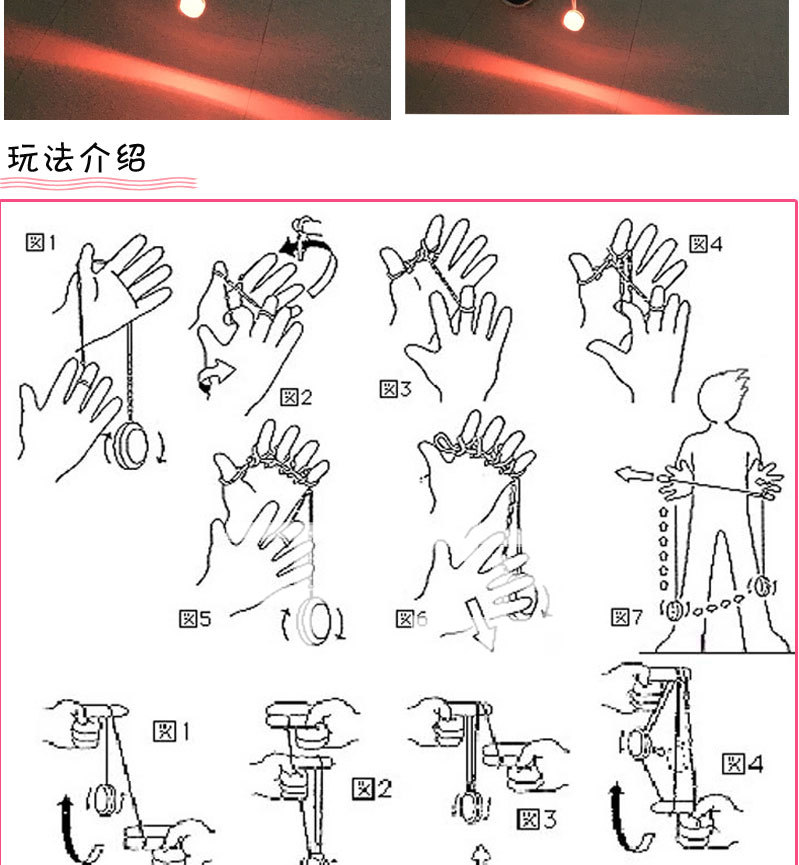 玩法介绍

图1

图2

图3

图4

图5

图6

图7

图1

图2

图3

图4