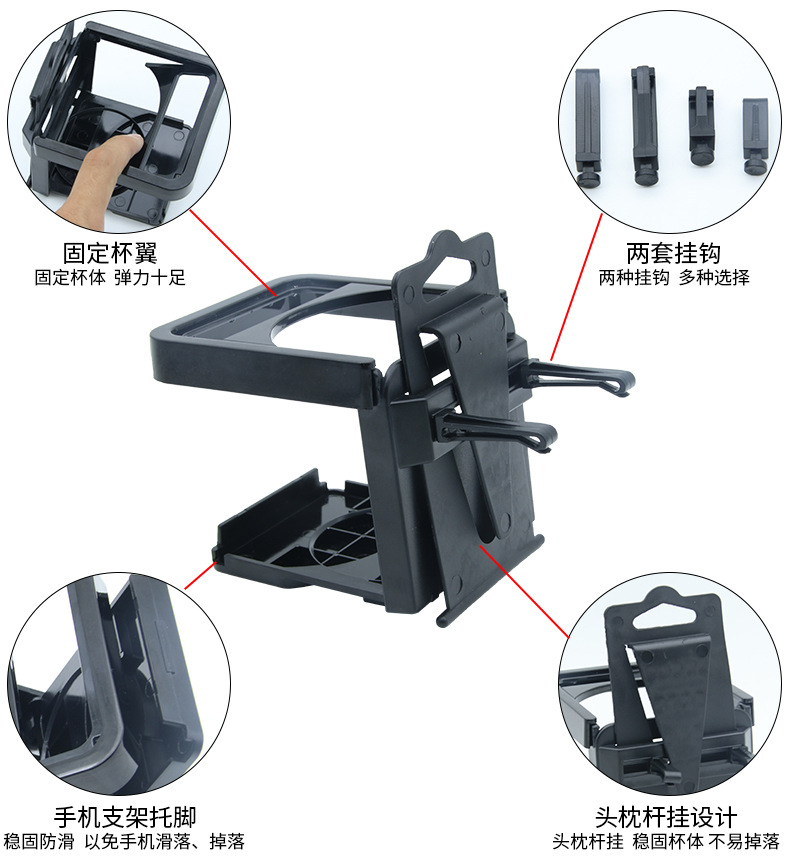 固定杯翼
固定杯体 弹力十足

两套挂钩
两种挂钩 多种选择

手机支架托脚
稳固防滑 以免手机滑落、掉落

头枕杆挂设计
头枕杆挂 稳固杯体 不易掉落