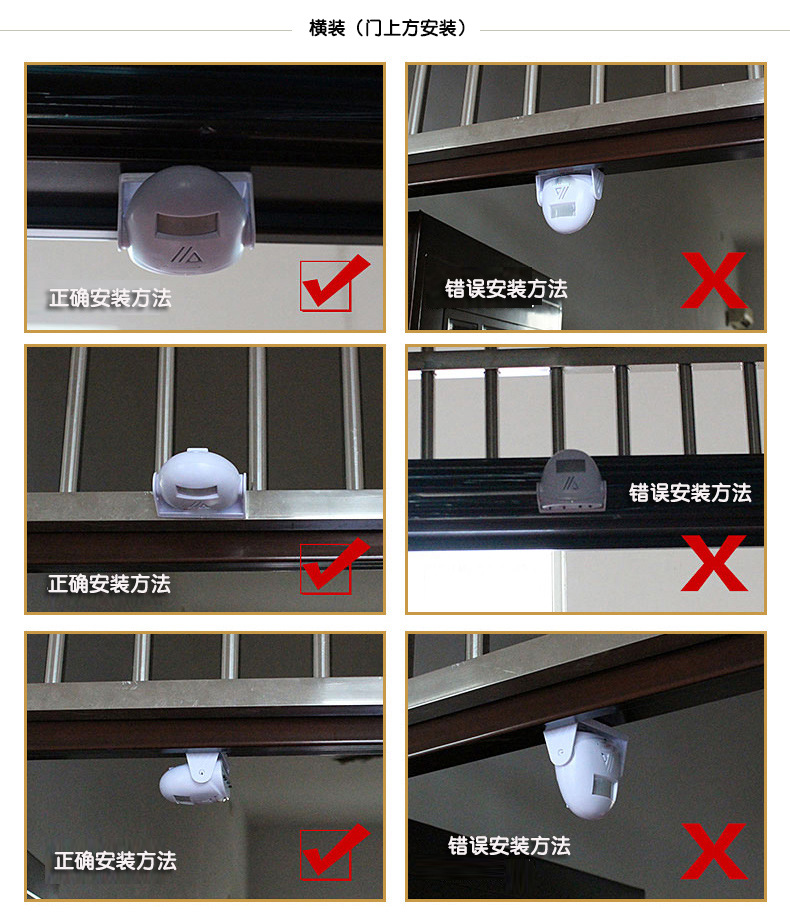 横装（门上方安装）

正确安装方法

错误安装方法

正确安装方法

错误安装方法

正确安装方法

错误安装方法