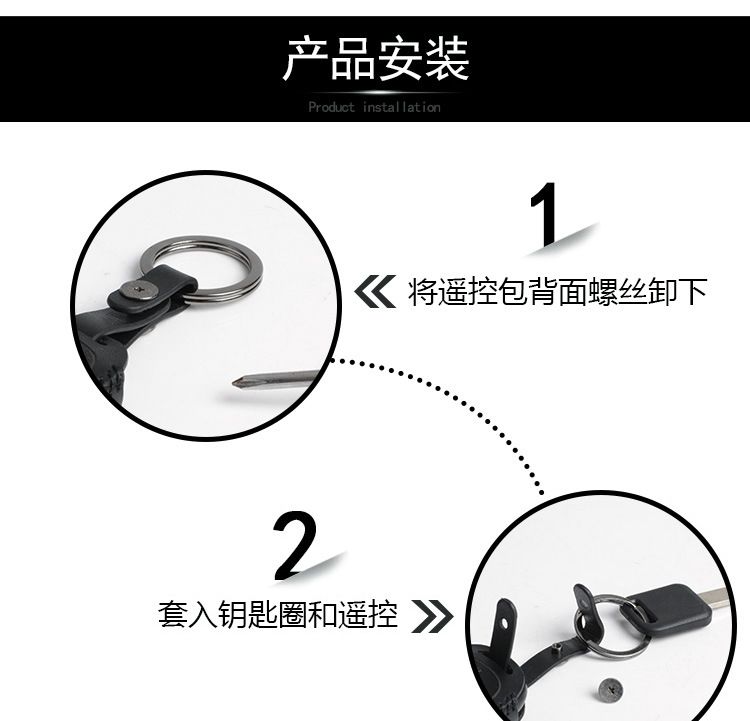 产品安装

Product installation

1

将遥控包背面螺丝卸下

2

套入钥匙圈和遥控