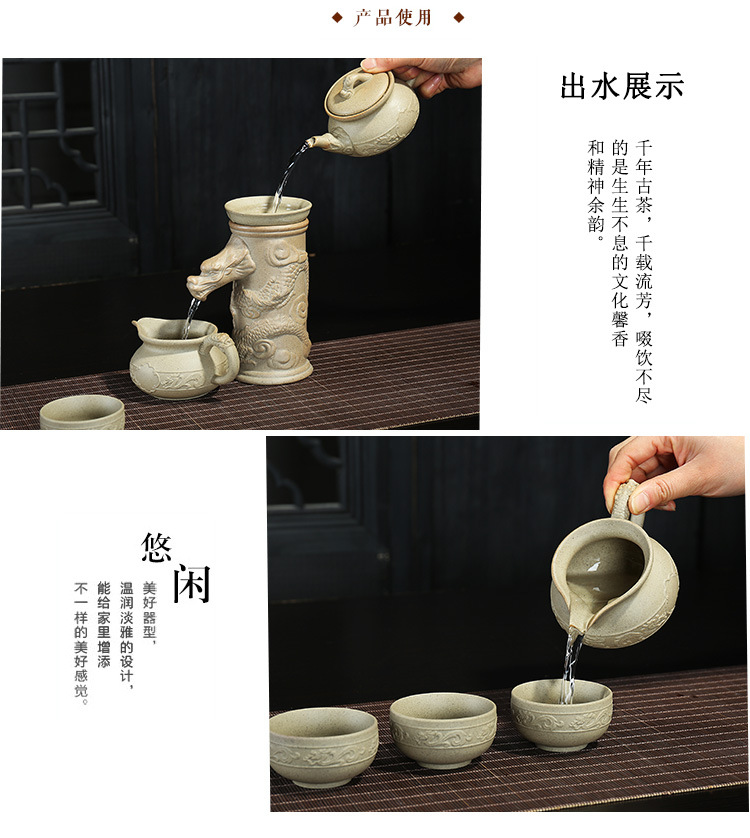 ◆ 产品使用 ◆

出水展示

千年古茶，千载流芳，啜饮不尽的是生生不息的文化馨香和精神余韵。

悠闲

美好器型，温润淡雅的设计，能给家里增添不一样的美好感觉。