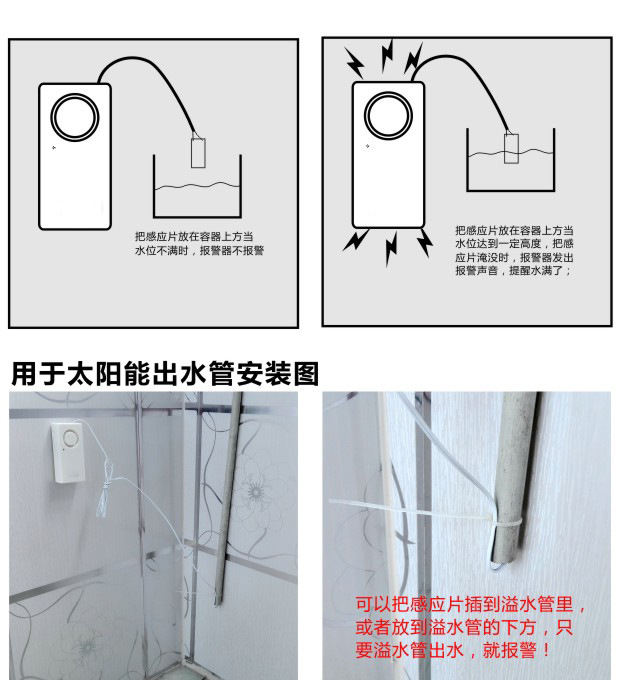 把感应片放在容器上方当水位不满时，报警器不报警

把感应片放在容器上方当水位达到一定高度，把感应片淹没时，报警器发出报警声音，提醒水满了；

用于太阳能出水管安装图

可以把感应片插到溢水管里，或者放到溢水管的下方，只要溢水管出水，就报警！