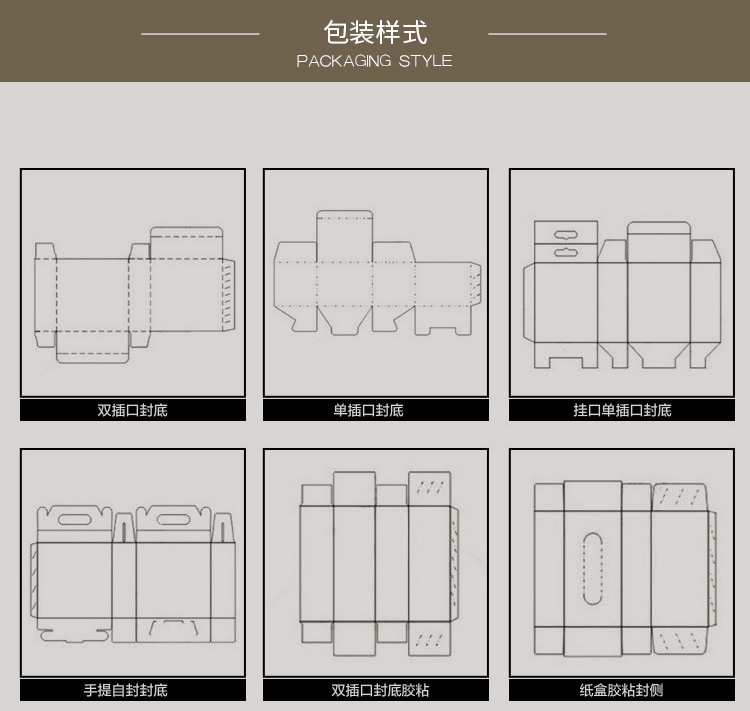 包装样式
PACKAGING STYLE

双插口封底

单插口封底

挂口单插口封底

手提自封封底

双插口封底胶粘

纸盒胶粘封侧