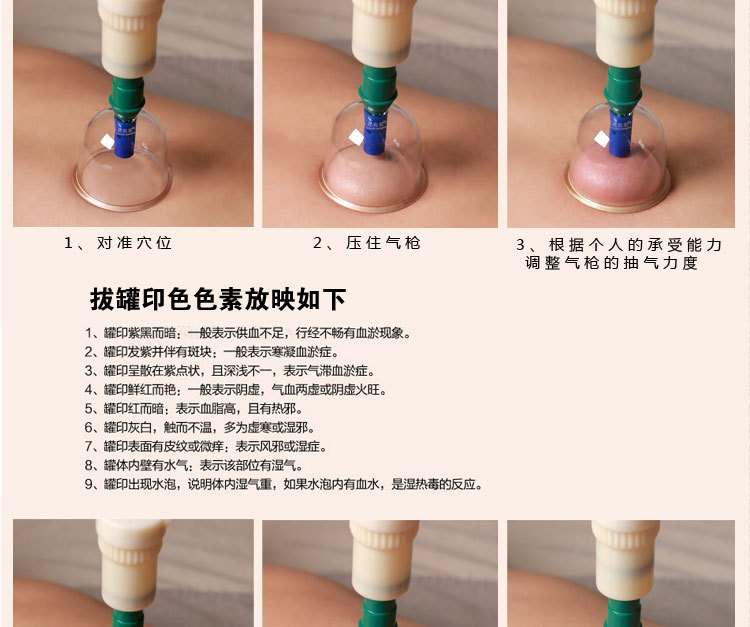 1、对准穴位

2、压住气枪

3、根据个人的承受能力调整气枪的抽气力度

拔罐印色色素放映如下

1、罐印紫黑而暗：一般表示供血不足，行经不畅有血淤现象。
2、罐印发紫并伴有斑块：一般表示寒凝血淤症。
3、罐印呈散在紫点状，且深浅不一，表示气滞血淤症。
4、罐印鲜红而艳：一般表示阴虚，气血两虚或阴虚火旺。
5、罐印红而暗：表示血脂高，且有热邪。
6、罐印灰白，触而不温，多为虚寒或湿邪。
7、罐印表面有皮纹或微痒：表示风邪或湿症。
8、罐体内壁有水气：表示该部位有湿气。
9、罐印出现水泡，说明体内湿气重，如果水泡内有血水，是湿热毒的反应。