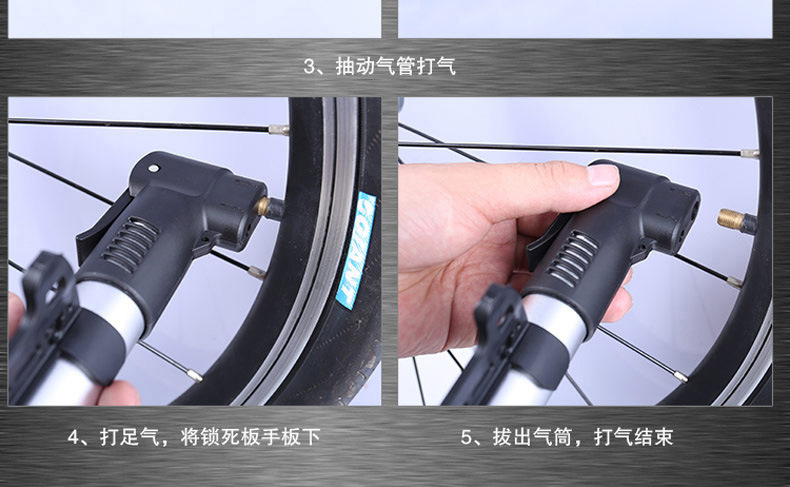 3、抽动气管打气

GIANT

4、打足气，将锁死板手板下

5、拔出气筒，打气结束