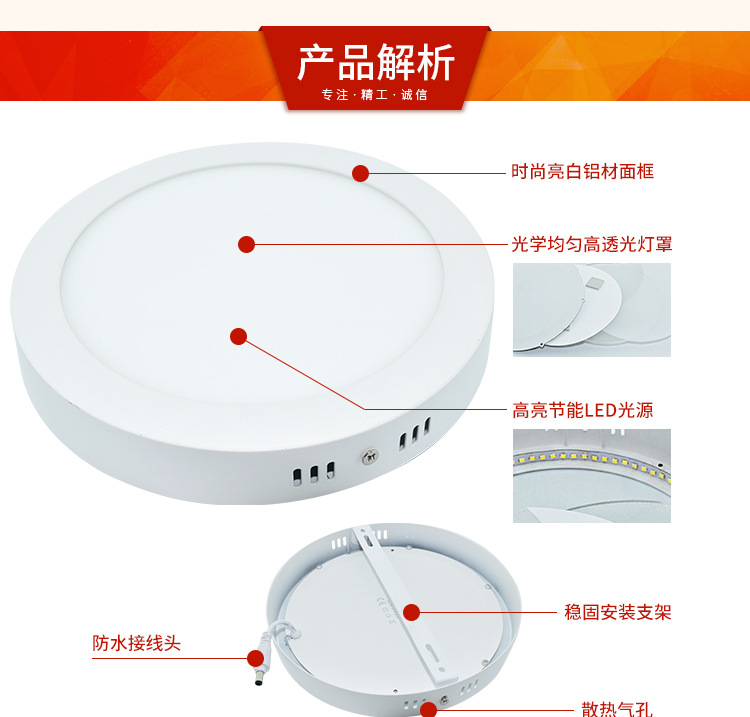 产品解析
专注 · 精工 · 诚信

时尚亮白铝材面框

光学均匀高透光灯罩

高亮节能LED光源

稳固安装支架

防水接线头

散热气孔