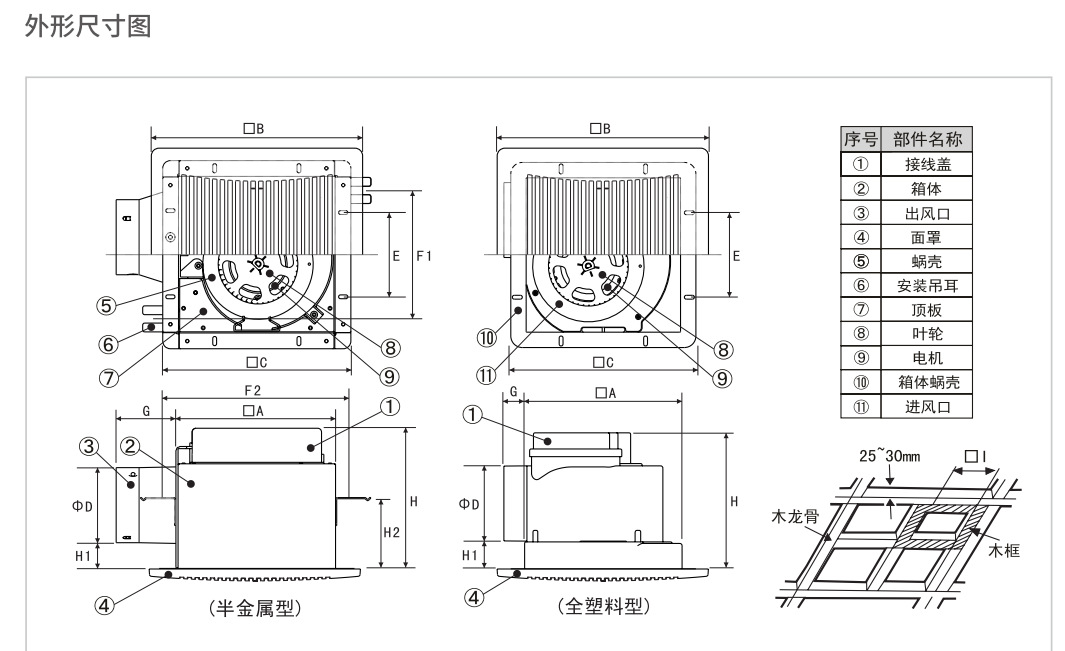 外形尺寸图

□B

E F1

⑤ ⑥ ⑦ ⑧ ⑨

□C

F2

G □A

① ② ③

ΦD H1 H2 H

④

(半金属型)

□B

E

⑩ ⑪ ⑧ ⑨

□C

G □A

①

ΦD H1 H

④

(全塑料型)

| 序号 | 部件名称 |
|---|---|
| ① | 接线盖 |
| ② | 箱体 |
| ③ | 出风口 |
| ④ | 面罩 |
| ⑤ | 蜗壳 |
| ⑥ | 安装吊耳 |
| ⑦ | 顶板 |
| ⑧ | 叶轮 |
| ⑨ | 电机 |
| ⑩ | 箱体蜗壳 |
| ⑪ | 进风口 |

25~30mm □I

木龙骨

木框