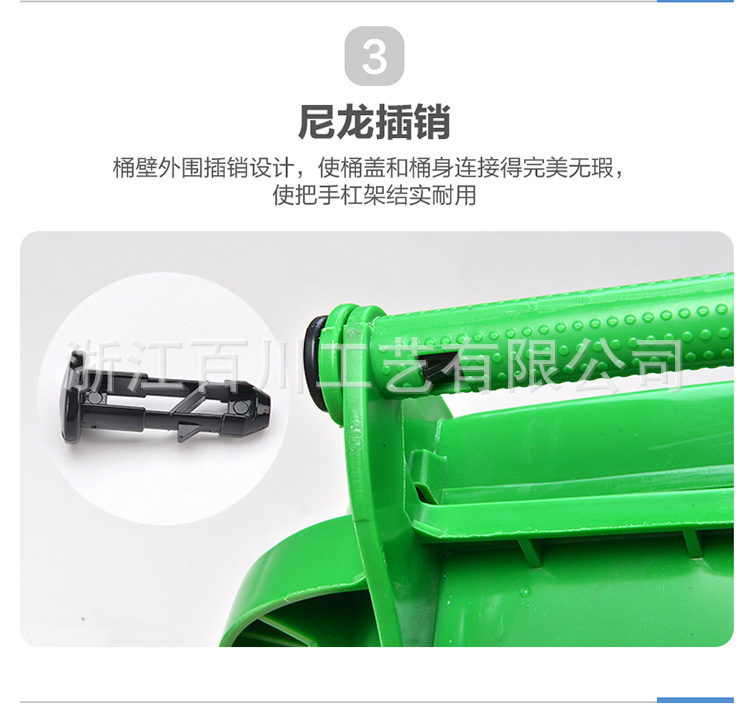 3

尼龙插销

桶壁外围插销设计，使桶盖和桶身连接得完美无瑕，使把手杠架结实耐用

浙江百川工艺有限公司