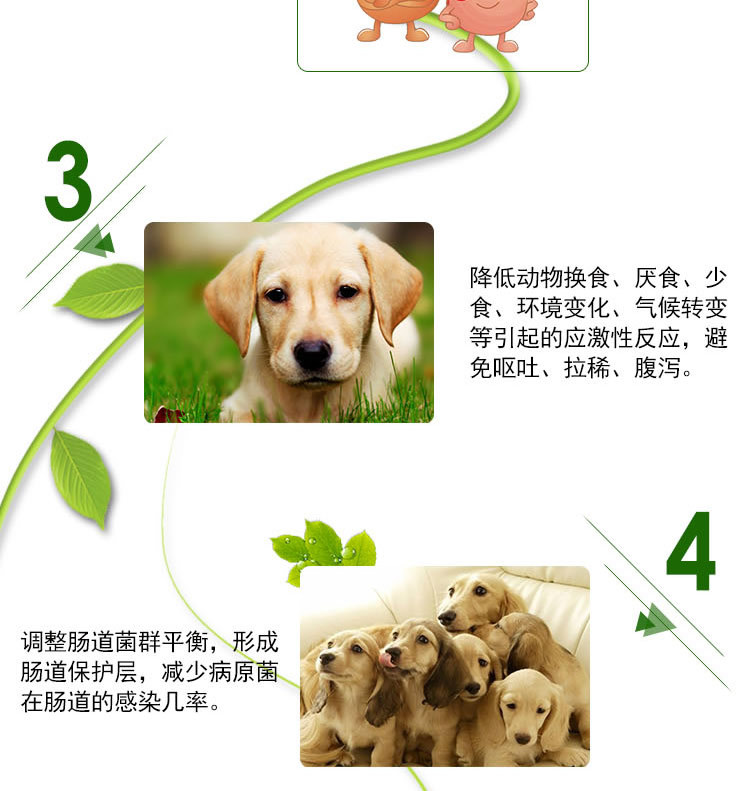 3

降低动物换食、厌食、少食、环境变化、气候转变等引起的应激性反应，避免呕吐、拉稀、腹泻。

4

调整肠道菌群平衡，形成肠道保护层，减少病原菌在肠道的感染几率。