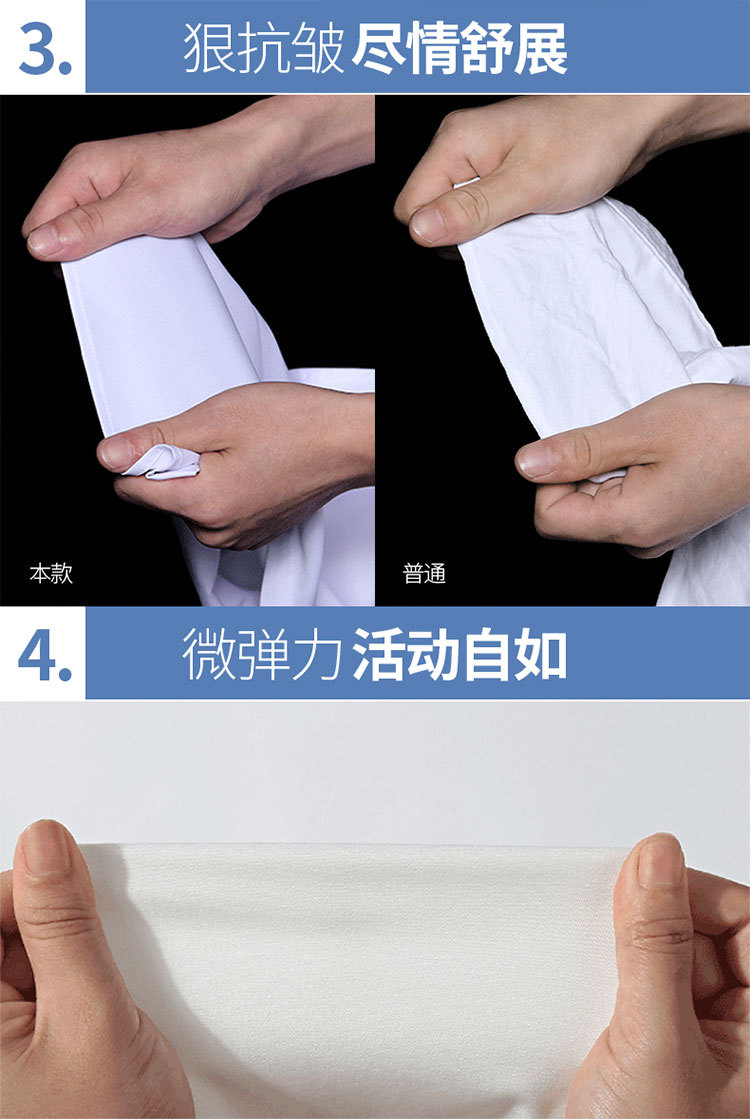 3. 狠抗皱 尽情舒展

本款

普通

4. 微弹力 活动自如