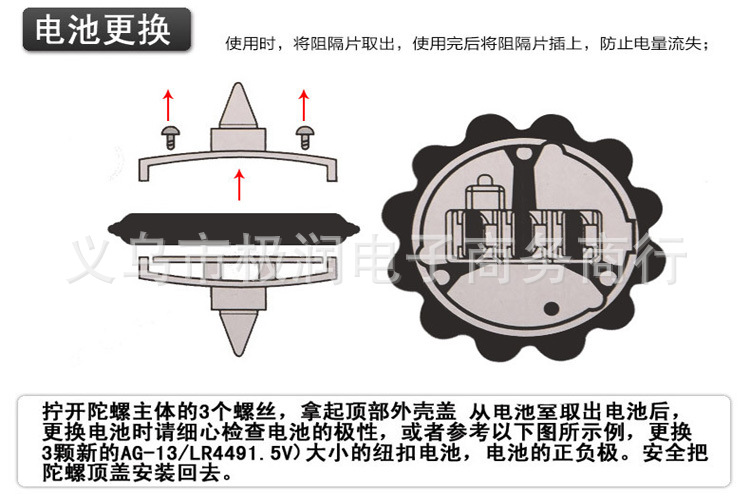 电池更换

使用时，将阻隔片取出，使用完后将阻隔片插上，防止电量流失；

义乌市极润电子商务商行

拧开陀螺主体的3个螺丝，拿起顶部外壳盖 从电池室取出电池后，更换电池时请细心检查电池的极性，或者参考以下图所示例，更换3颗新的AG-13/LR4491.5V)大小的纽扣电池，电池的正负极。安全把陀螺顶盖安装回去。