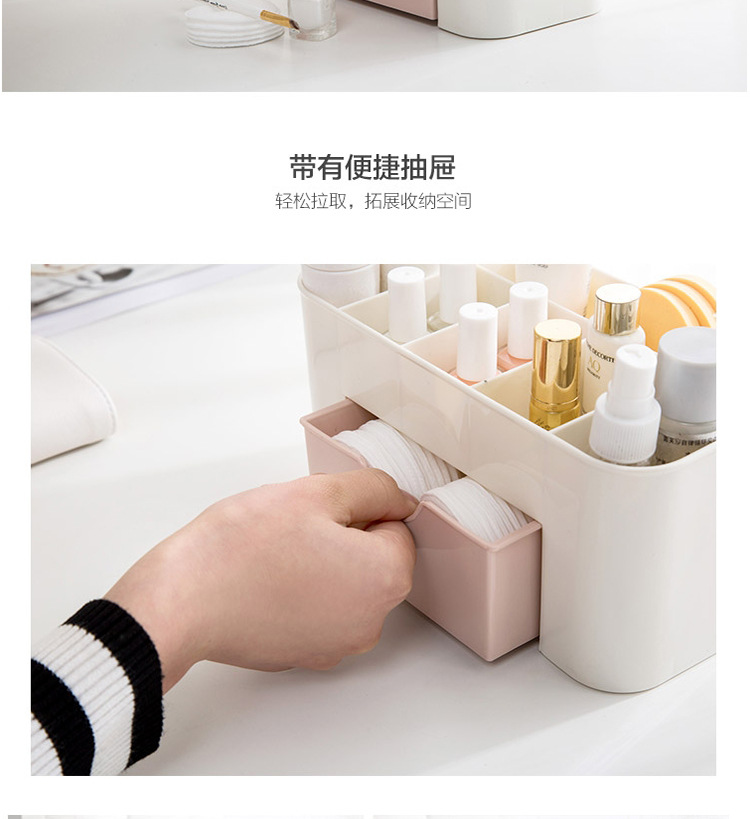 带有便捷抽屉
轻松拉取，拓展收纳空间