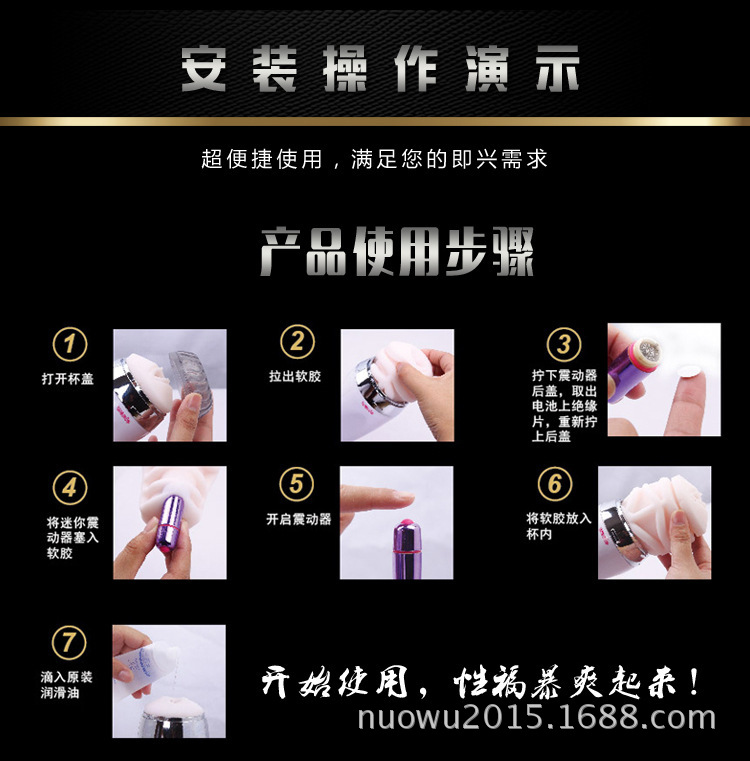 安装操作演示

超便捷使用，满足您的即兴需求

产品使用步骤

1
打开杯盖

2
拉出软胶

3
拧下震动器后盖，取出电池上绝缘片，重新拧上后盖

4
将迷你震动器塞入软胶

5
开启震动器

6
将软胶放入杯内

7
滴入原装润滑油

开始使用，性福暴爽起来！

nuowu2015.1688.com