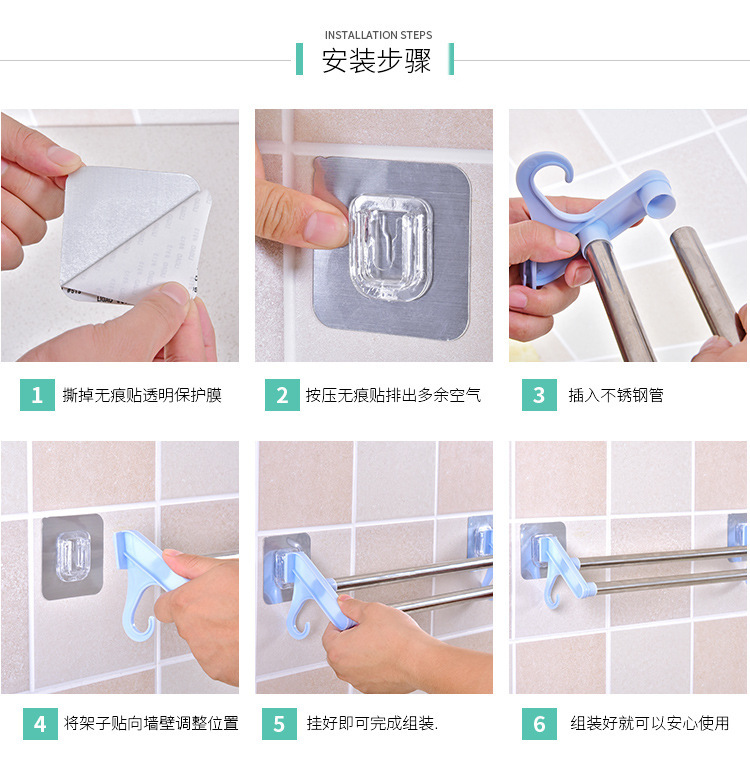 INSTALLATION STEPS
安装步骤

1 撕掉无痕贴透明保护膜

2 按压无痕贴排出多余空气

3 插入不锈钢管

4 将架子贴向墙壁调整位置

5 挂好即可完成组装.

6 组装好就可以安心使用