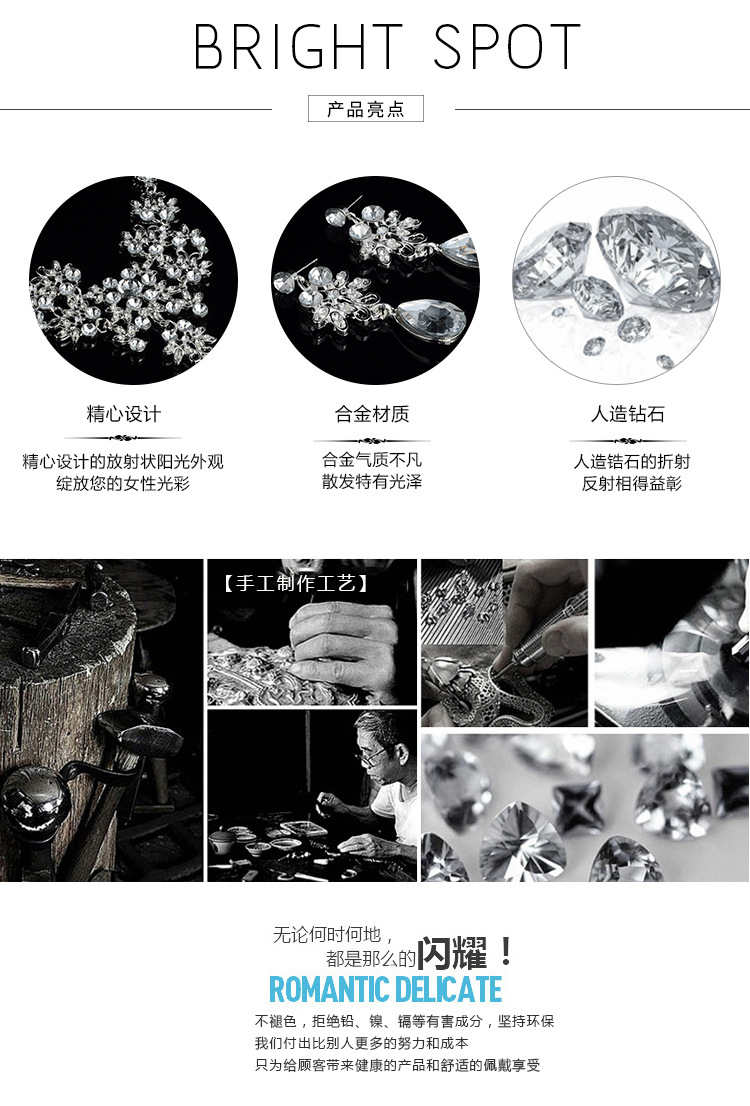 BRIGHT SPOT

产品亮点

精心设计

精心设计的放射状阳光外观
绽放您的女性光彩

合金材质

合金气质不凡
散发特有光泽

人造钻石

人造锆石的折射
反射相得益彰

【手工制作工艺】

无论何时何地，
都是那么的闪耀！

ROMANTIC DELICATE

不褪色，拒绝铅、镍、镉等有害成分，坚持环保
我们付出比别人更多的努力和成本
只为给顾客带来健康的产品和舒适的佩戴享受