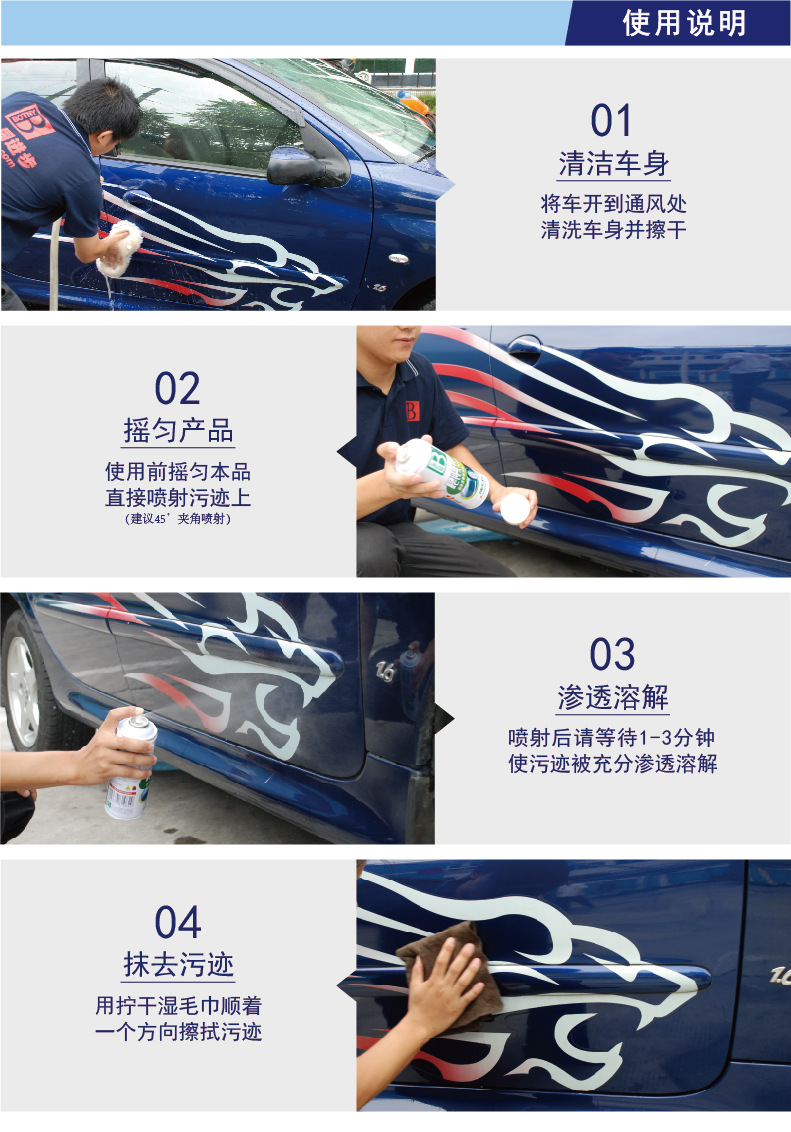 使用说明

01
清洁车身
将车开到通风处
清洗车身并擦干

02
摇匀产品
使用前摇匀本品
直接喷射污迹上
(建议45°夹角喷射)

03
渗透溶解
喷射后请等待1-3分钟
使污迹被充分渗透溶解

04
抹去污迹
用拧干湿毛巾顺着
一个方向擦拭污迹