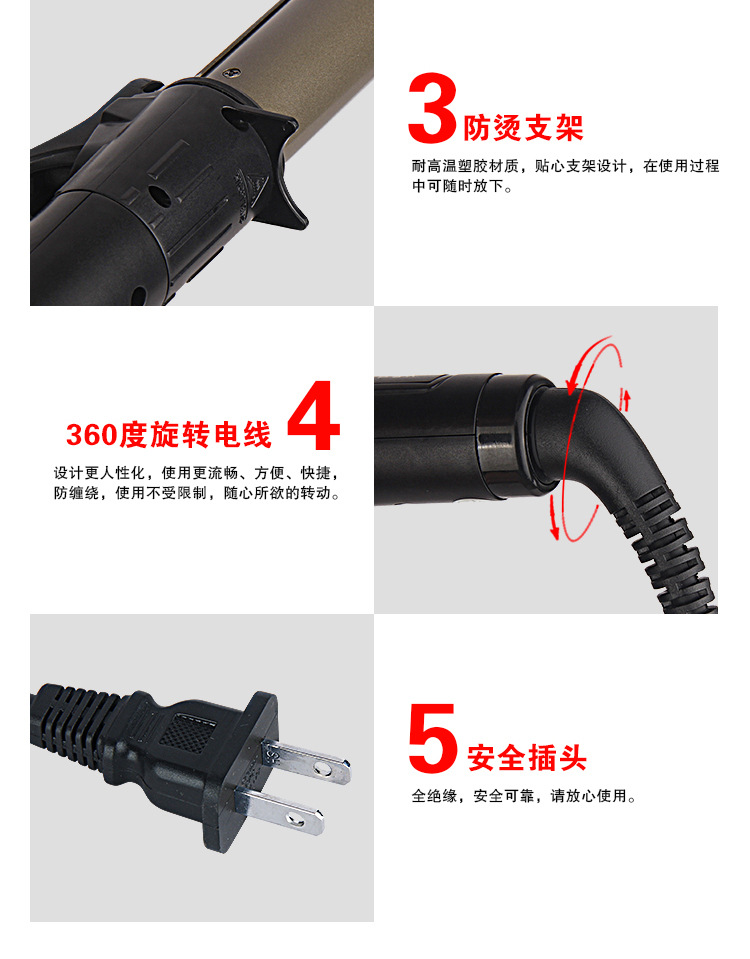 3 防烫支架

耐高温塑胶材质，贴心支架设计，在使用过程中可随时放下。

360度旋转电线 4

设计更人性化，使用更流畅、方便、快捷，防缠绕，使用不受限制，随心所欲的转动。

5 安全插头

全绝缘，安全可靠，请放心使用。