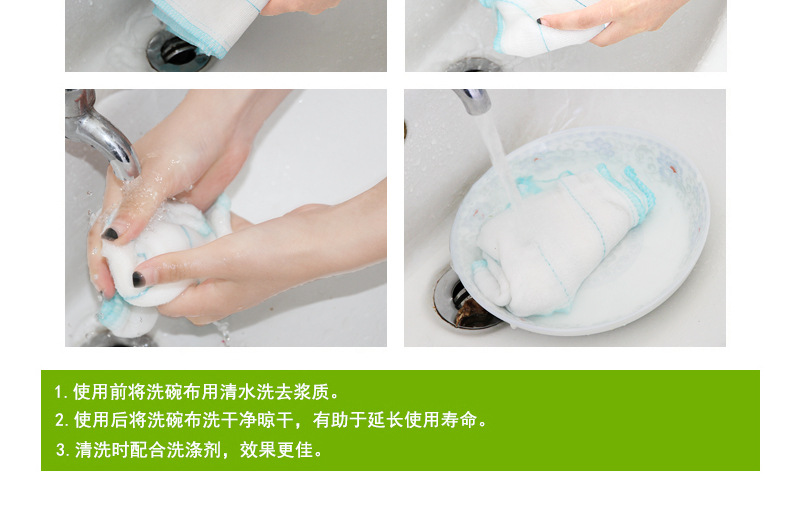 1. 使用前将洗碗布用清水洗去浆质。
2. 使用后将洗碗布洗干净晾干，有助于延长使用寿命。
3. 清洗时配合洗涤剂，效果更佳。