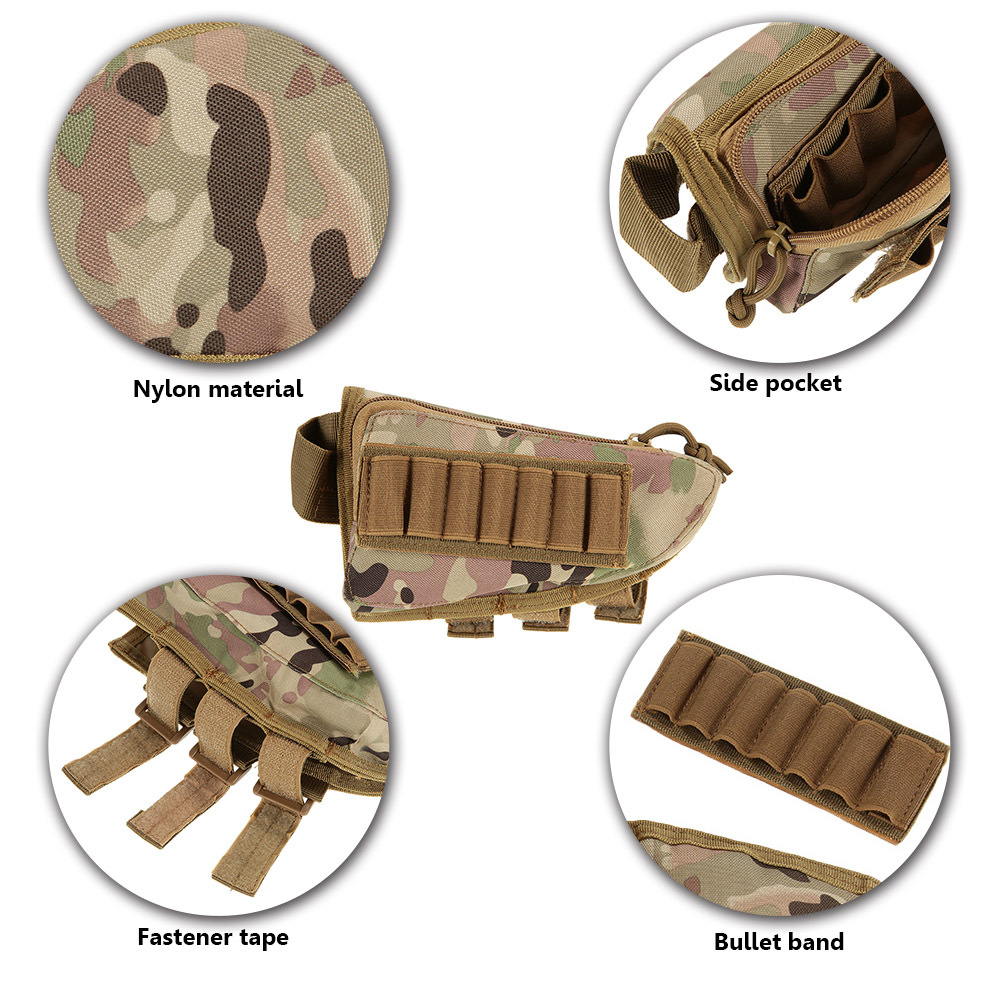 Nylon material

Side pocket

Fastener tape

Bullet band