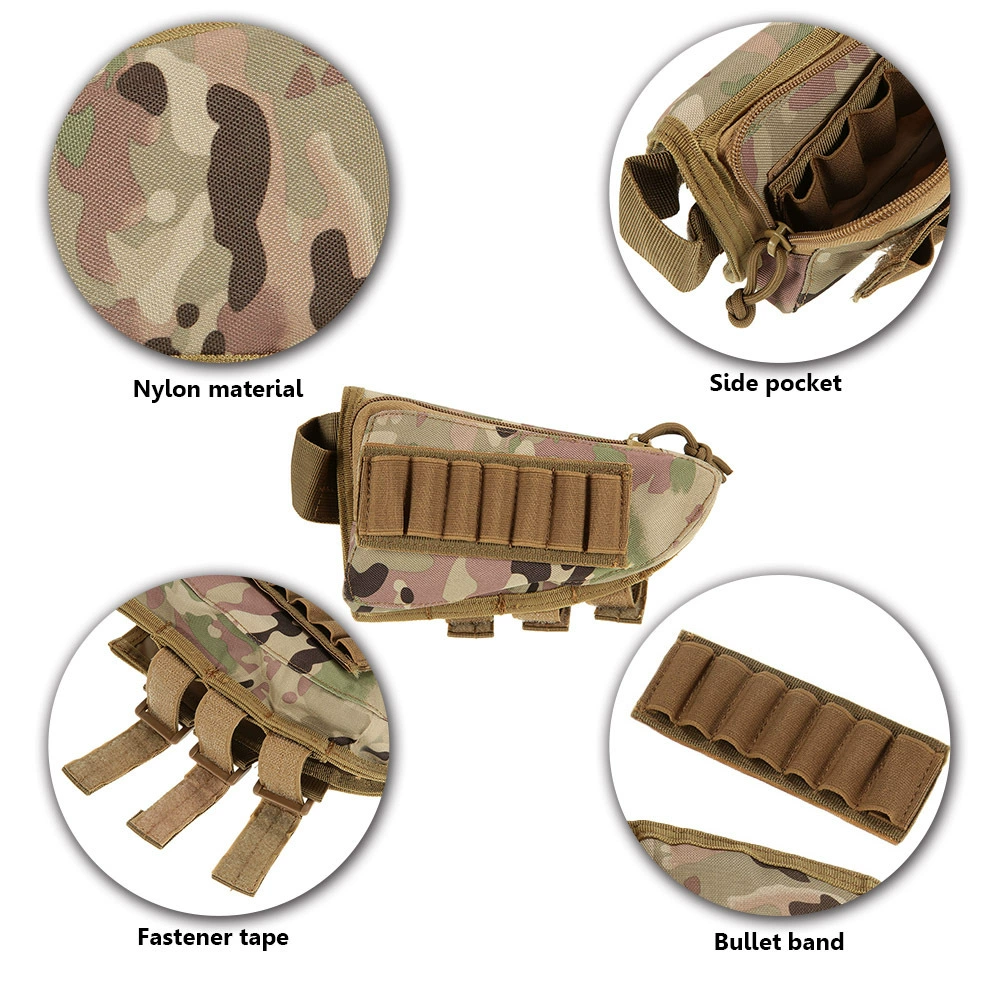 Nylon material

Side pocket

Fastener tape

Bullet band