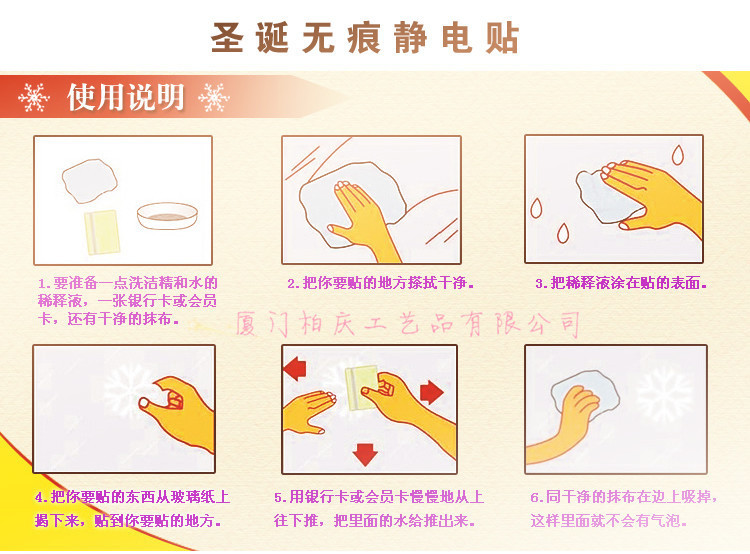 圣诞无痕静电贴

使用说明

1.要准备一点洗洁精和水的稀释液，一张银行卡或会员卡，还有干净的抹布。

2.把你要贴的地方擦拭干净。

3.把稀释液涂在贴的表面。

厦门柏庆工艺品有限公司

4.把你要贴的东西从玻璃纸上揭下来，贴到你要贴的地方。

5.用银行卡或会员卡慢慢地从上往下推，把里面的水给推出来。

6.同干净的抹布在边上吸掉，这样里面就不会有气泡。