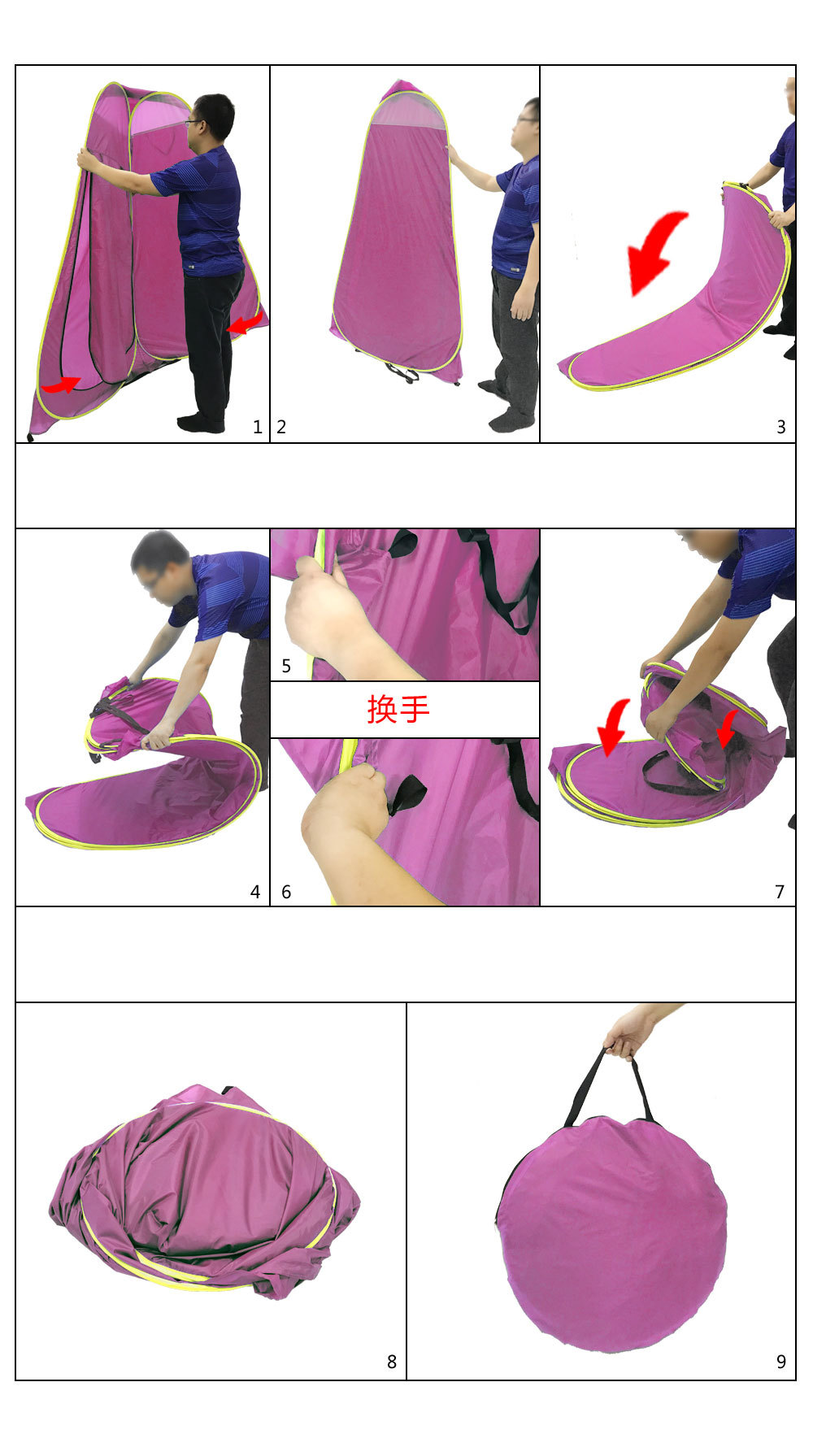 1
2
3
4
5
换手
6
7
8
9