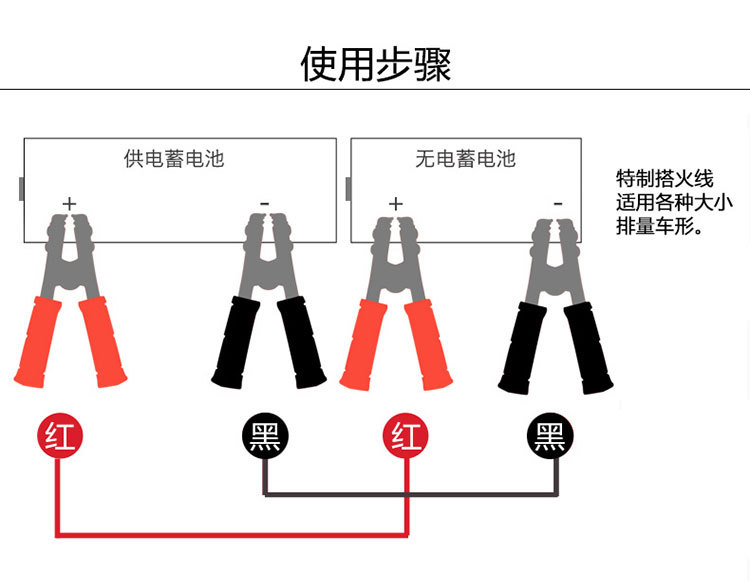 使用步骤

供电蓄电池

+

-

无电蓄电池

+

-

特制搭火线适用各种大小排量车形。

红

黑

红

黑