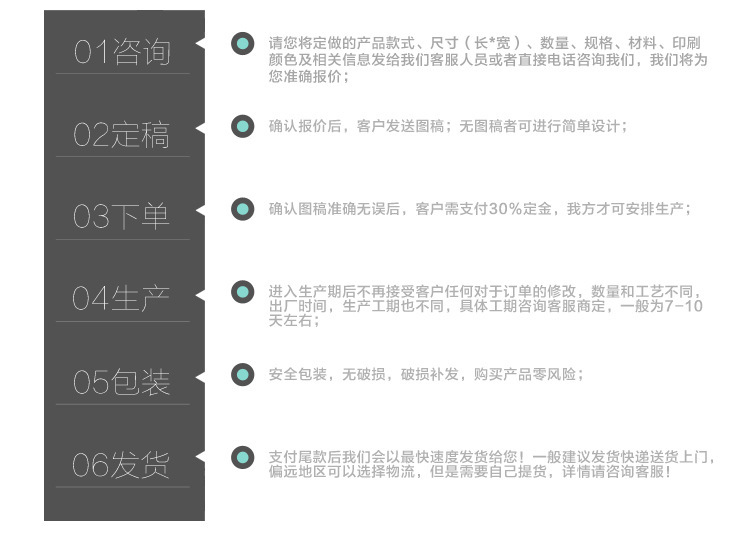 01咨询

请您将定做的产品款式、尺寸（长*宽）、数量、规格、材料、印刷颜色及相关信息发给我们客服人员或者直接电话咨询我们，我们将为您准确报价；

02定稿

确认报价后，客户发送图稿；无图稿者可进行简单设计；

03下单

确认图稿准确无误后，客户需支付30%定金，我方才可安排生产；

04生产

进入生产期后不再接受客户任何对于订单的修改，数量和工艺不同，出厂时间，生产工期也不同，具体工期咨询客服商定，一般为7-10天左右；

05包装

安全包装，无破损，破损补发，购买产品零风险；

06发货

支付尾款后我们会以最快速度发货给您！一般建议发货快递送货上门，偏远地区可以选择物流，但是需要自己提货，详情请咨询客服！