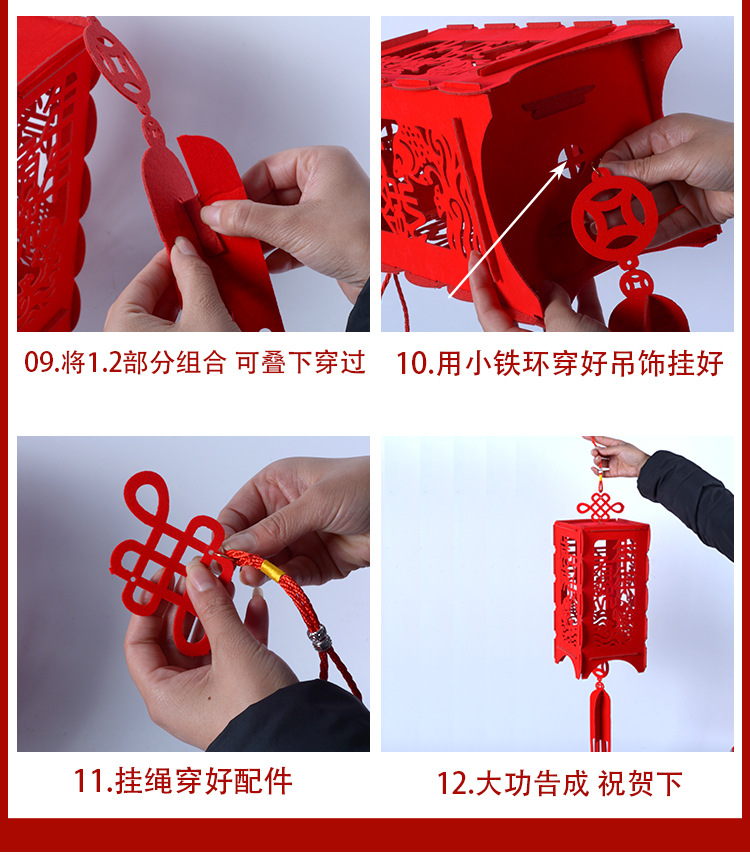 09.将1.2部分组合 可叠下穿过

10.用小铁环穿好吊饰挂好

11.挂绳穿好配件

12.大功告成 祝贺下