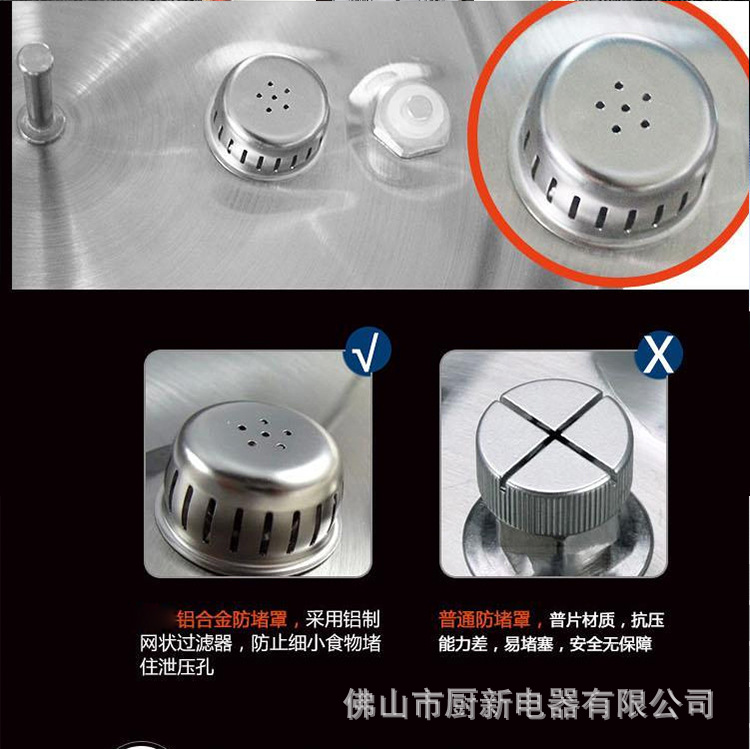 √

X

铝合金防堵罩，采用铝制网状过滤器，防止细小食物堵住泄压孔

普通防堵罩，普片材质，抗压能力差，易堵塞，安全无保障

佛山市厨新电器有限公司