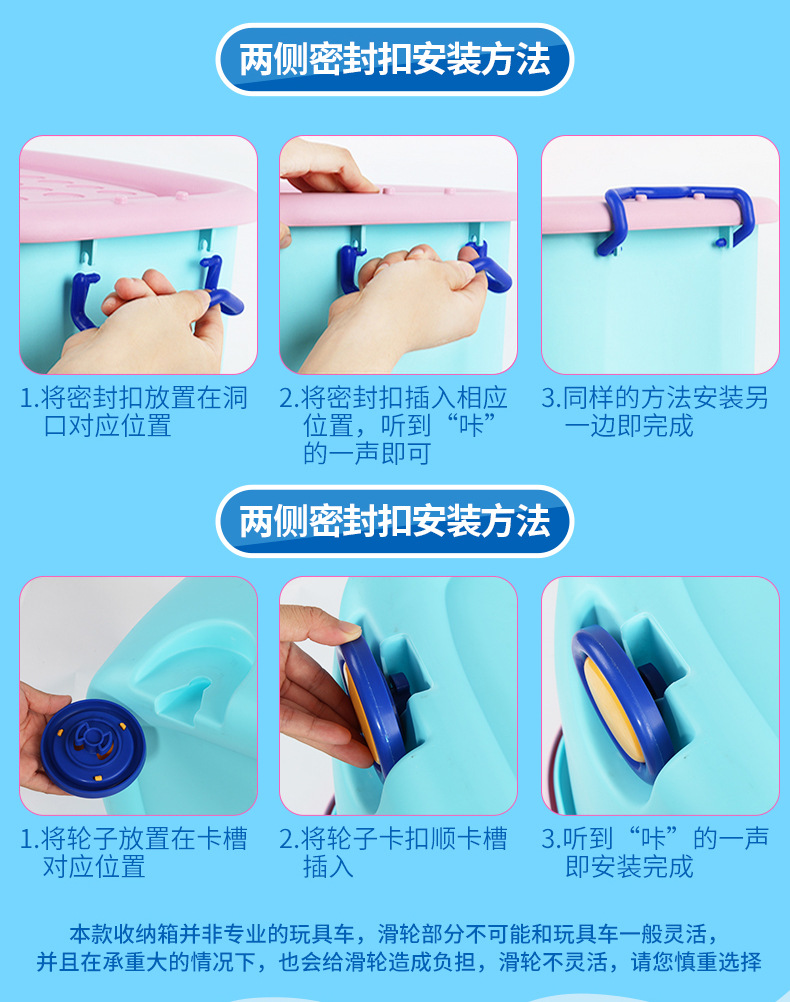 两侧密封扣安装方法

1.将密封扣放置在洞口对应位置

2.将密封扣插入相应位置，听到“咔”的一声即可

3.同样的方法安装另一边即完成

两侧密封扣安装方法

1.将轮子放置在卡槽对应位置

2.将轮子卡扣顺卡槽插入

3.听到“咔”的一声即安装完成

本款收纳箱并非专业的玩具车，滑轮部分不可能和玩具车一般灵活，并且在承重大的情况下，也会给滑轮造成负担，滑轮不灵活，请您慎重选择