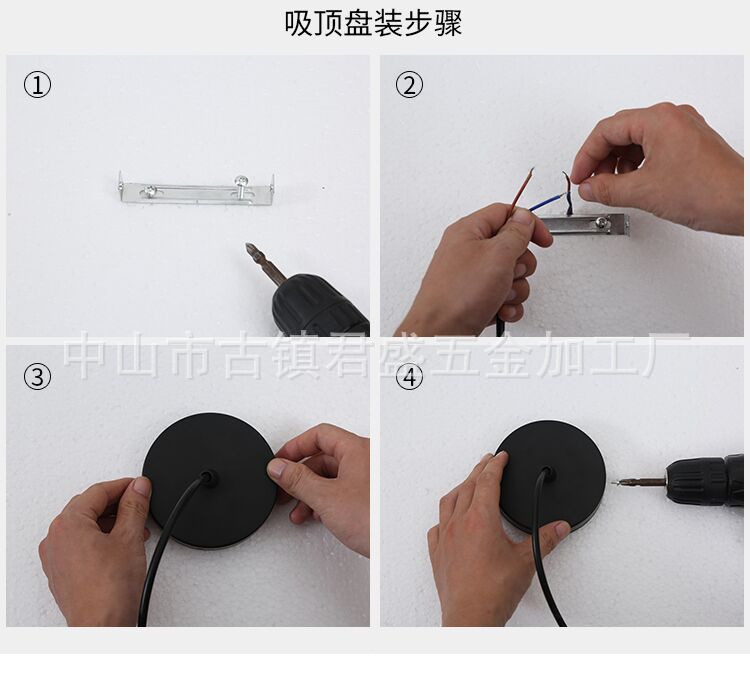 吸顶盘装步骤

①

②

中山市古镇君盛五金加工厂

③

④