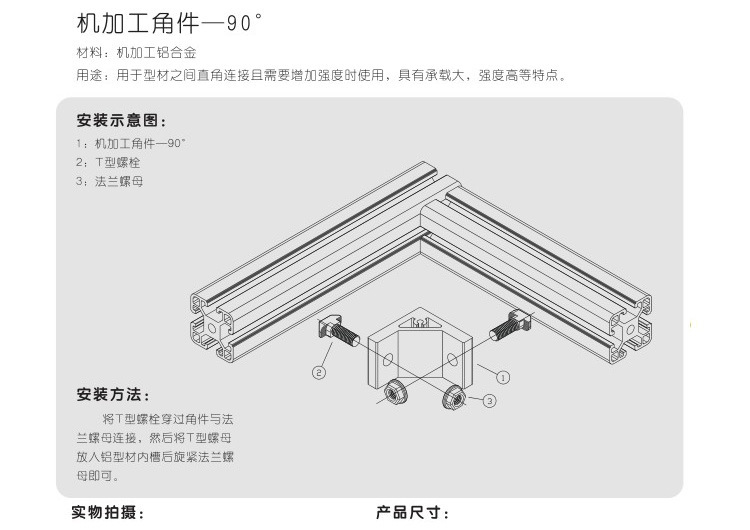 机加工角件—90°

材料：机加工铝合金

用途：用于型材之间直角连接且需要增加强度时使用，具有承载大，强度高等特点。

安装示意图：

1：机加工角件—90°
2：T型螺栓
3：法兰螺母

2

1

3

安装方法：

将T型螺栓穿过角件与法兰螺母连接，然后将T型螺母放入铝型材内槽后旋紧法兰螺母即可。

实物拍摄：

产品尺寸：