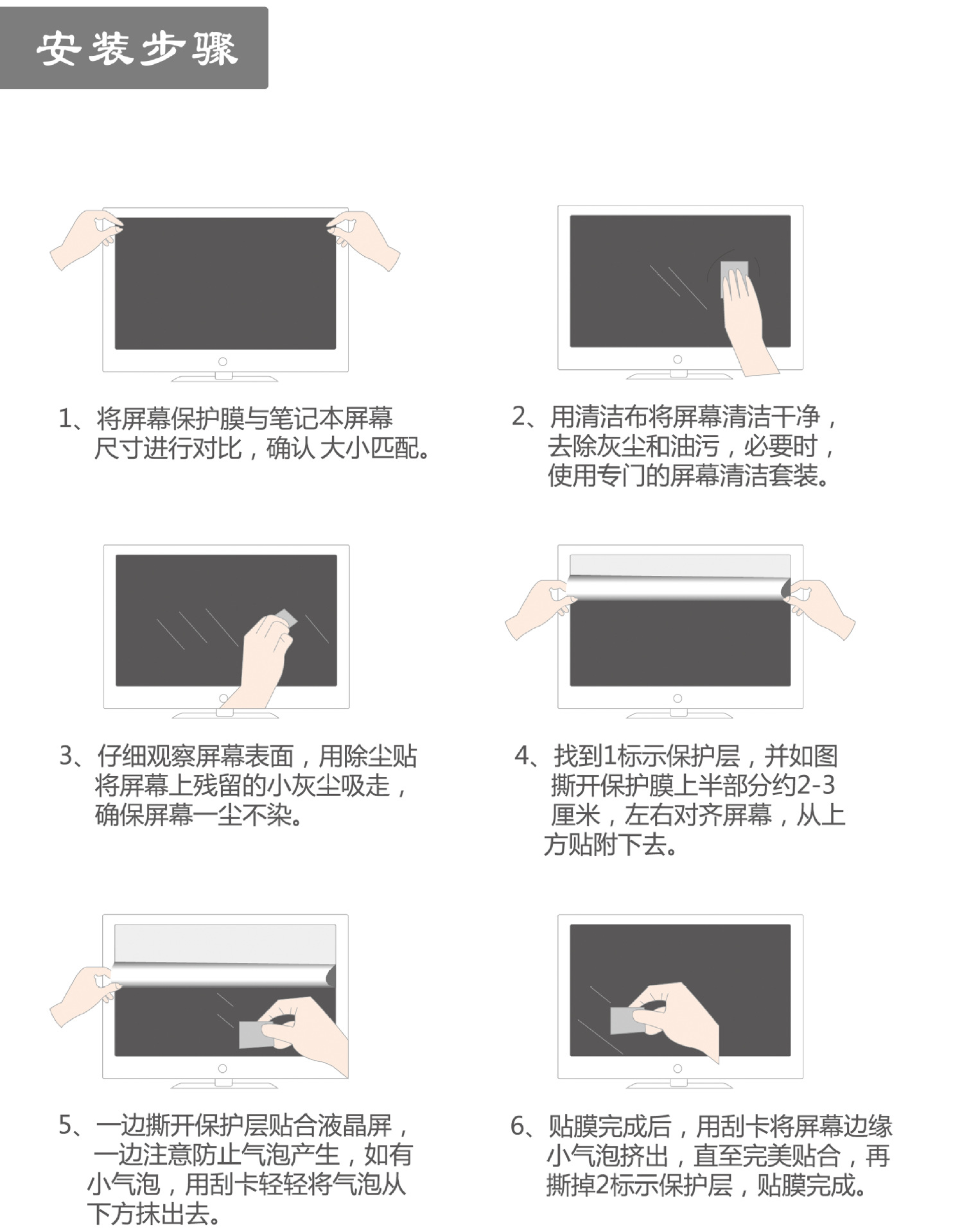 安装步骤

1、将屏幕保护膜与笔记本屏幕尺寸进行对比，确认 大小匹配。

2、用清洁布将屏幕清洁干净，去除灰尘和油污，必要时，使用专门的屏幕清洁套装。

3、仔细观察屏幕表面，用除尘贴将屏幕上残留的小灰尘吸走，确保屏幕一尘不染。

4、找到1标示保护层，并如图撕开保护膜上半部分约2-3厘米，左右对齐屏幕，从上方贴附下去。

5、一边撕开保护层贴合液晶屏，一边注意防止气泡产生，如有小气泡，用刮卡轻轻将气泡从下方抹出去。

6、贴膜完成后，用刮卡将屏幕边缘小气泡挤出，直至完美贴合，再撕掉2标示保护层，贴膜完成。